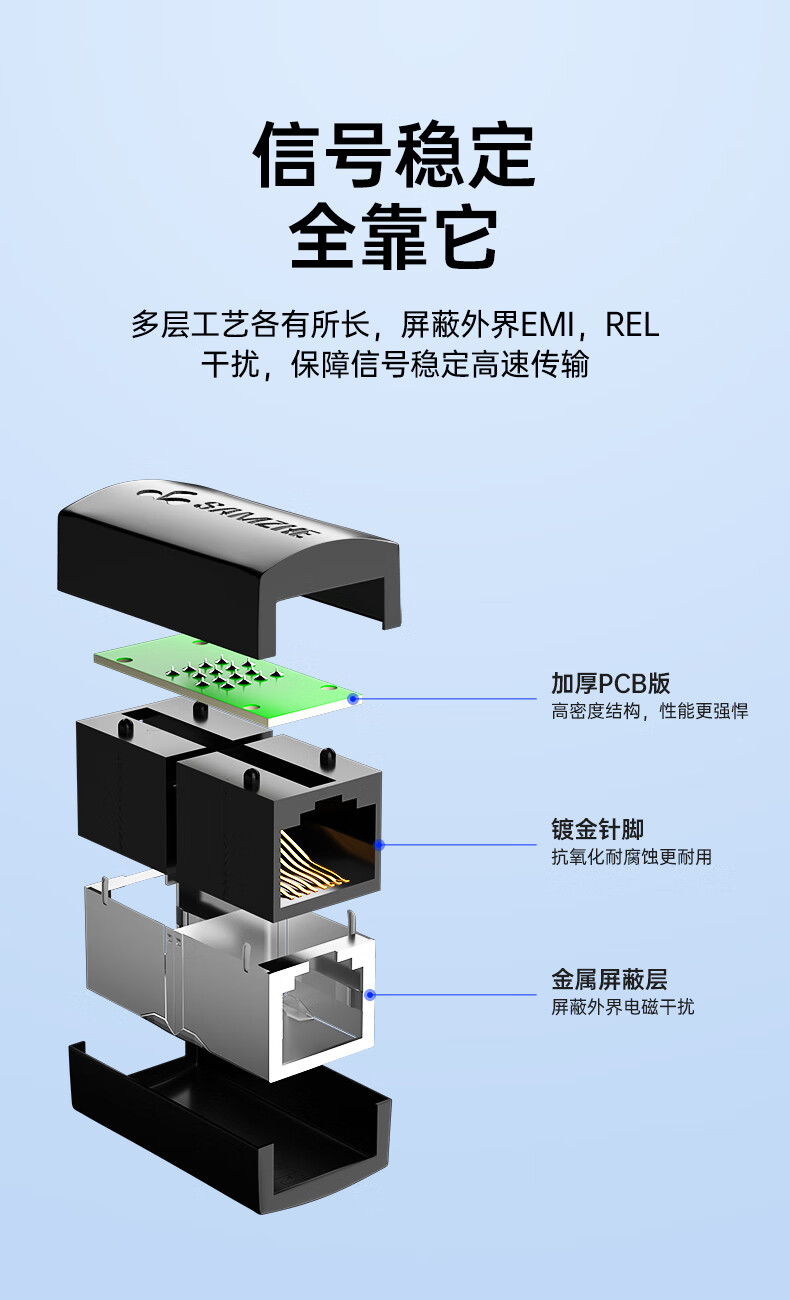 信号稳定
全靠它

多层工艺各有所长，屏蔽外界EMI，REL干扰，保障信号稳定高速传输

SAMZHE

加厚PCB版
高密度结构，性能更强悍

镀金针脚
抗氧化耐腐蚀更耐用

金属屏蔽层
屏蔽外界电磁干扰