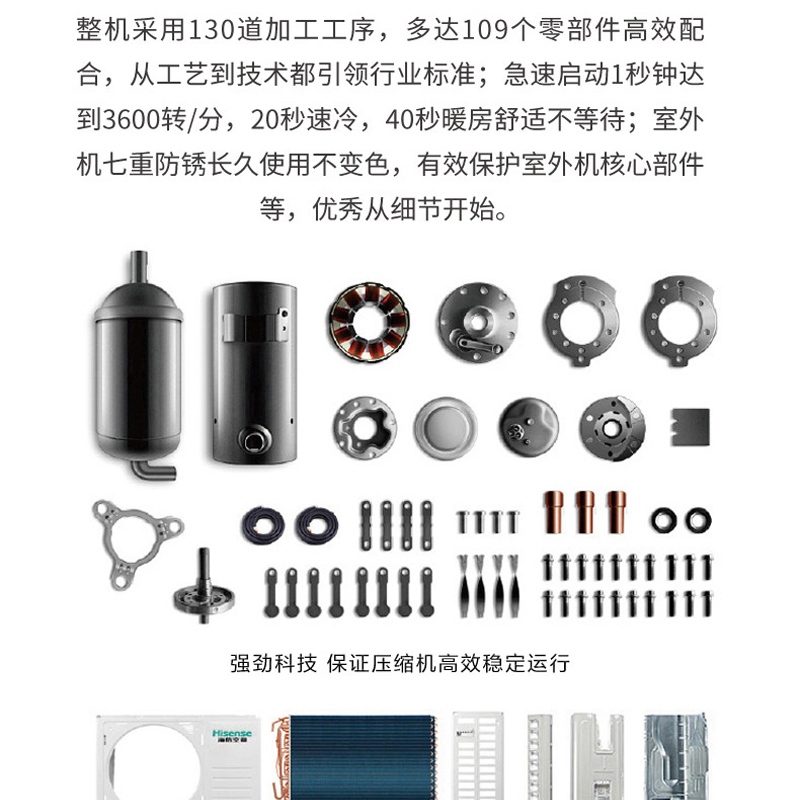 整机采用130道加工工序，多达109个零部件高效配合，从工艺到技术都引领行业标准；急速启动1秒钟达到3600转/分，20秒速冷，40秒暖房舒适不等待；室外机七重防锈长久使用不变色，有效保护室外机核心部件等，优秀从细节开始。

强劲科技 保证压缩机高效稳定运行

Hisense
海信空调