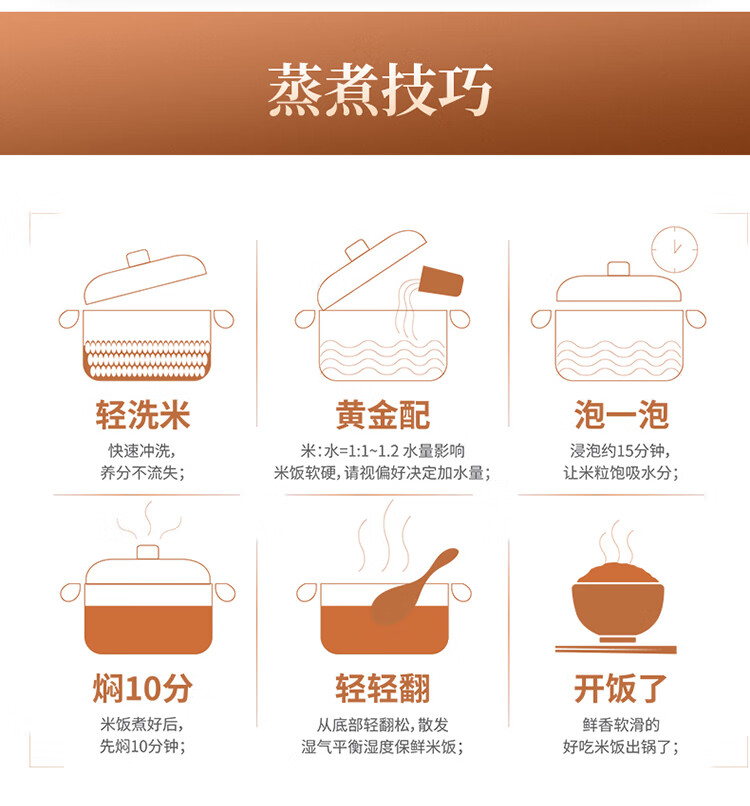 蒸煮技巧

轻洗米
快速冲洗，
养分不流失；

黄金配
米：水=1:1~1.2 水量影响
米饭软硬，请视偏好决定加水量；

泡一泡
浸泡约15分钟，
让米粒饱吸水分；

焖10分
米饭煮好后，
先焖10分钟；

轻轻翻
从底部轻翻松，散发
湿气平衡湿度保鲜米饭；

开饭了
鲜香软滑的
好吃米饭出锅了；