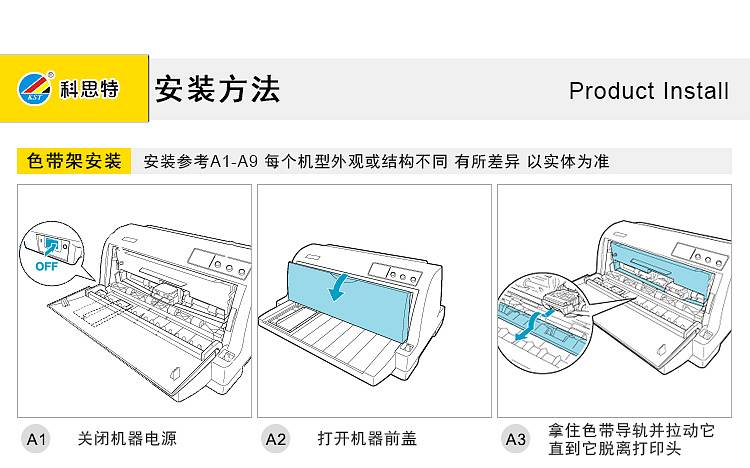 KST 科思特 安装方法 Product Install

色带架安装 安装参考A1-A9 每个机型外观或结构不同 有所差异 以实体为准

OFF

A1 关闭机器电源

A2 打开机器前盖

A3 拿住色带导轨并拉动它直到它脱离打印头