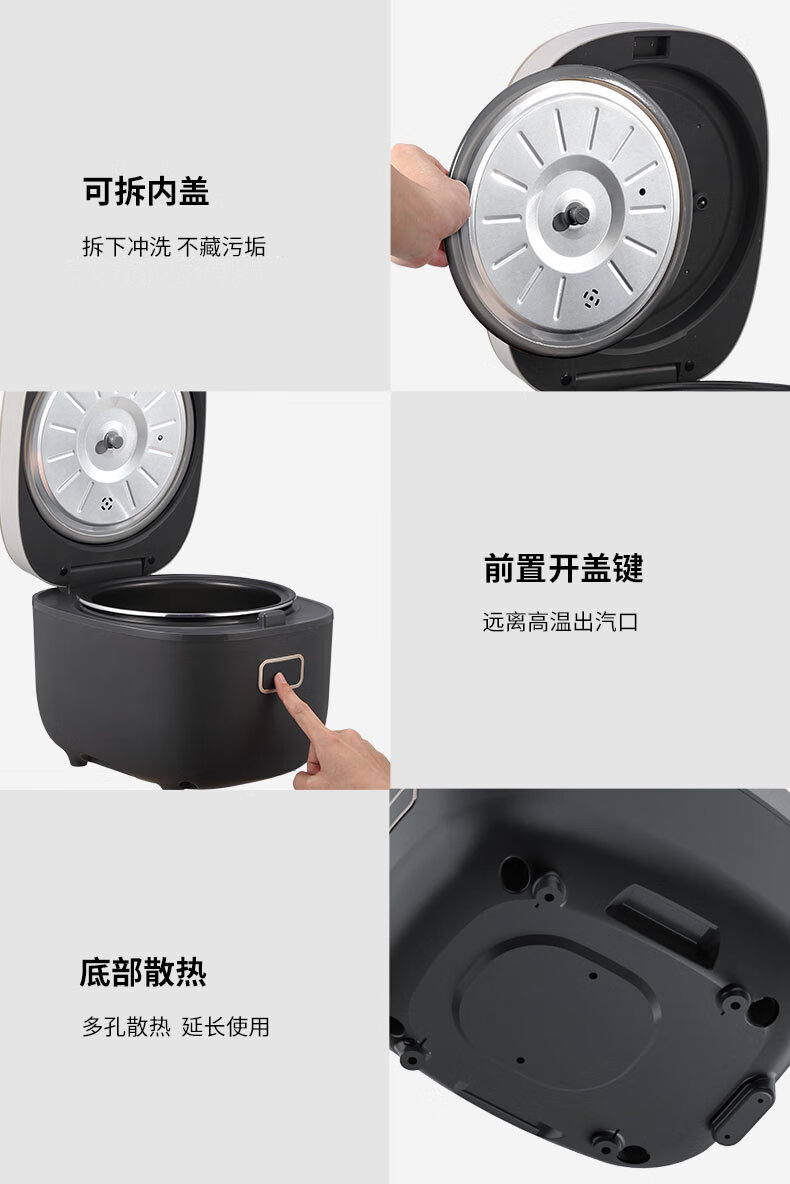 可拆内盖

拆下冲洗 不藏污垢

前置开盖键

远离高温出汽口

底部散热

多孔散热 延长使用