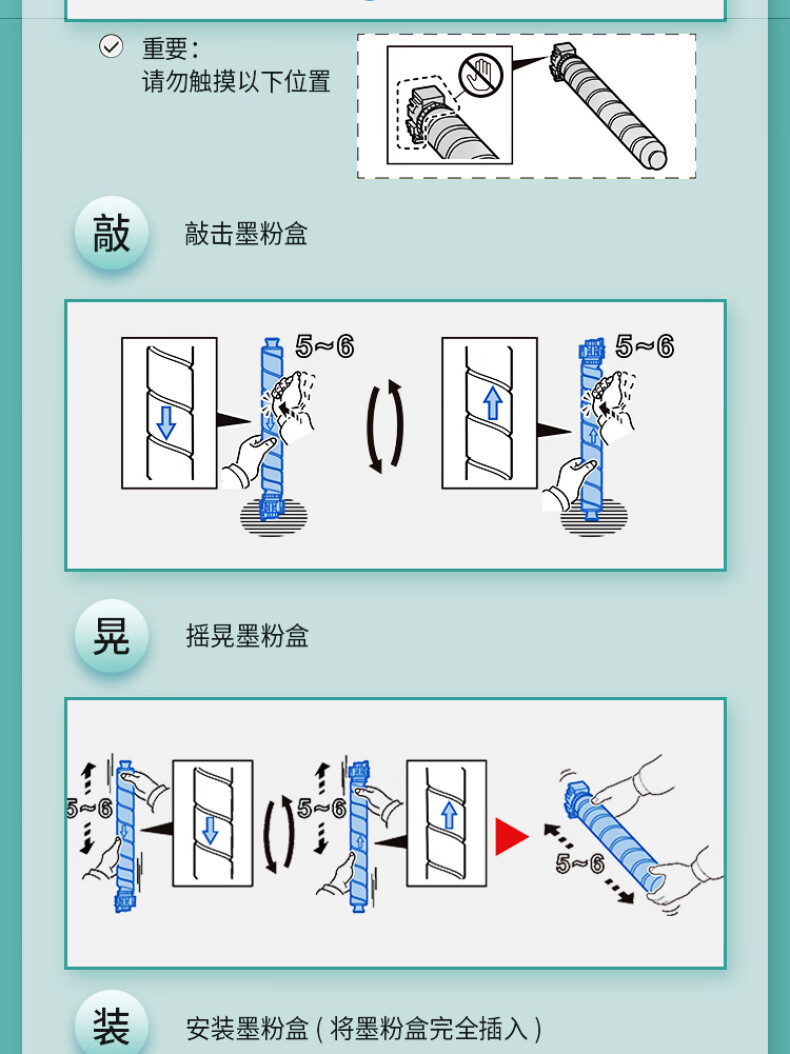 重要：
请勿触摸以下位置

敲

敲击墨粉盒

5~6

5~6

晃

摇晃墨粉盒

5~6

5~6

5~6

装

安装墨粉盒（将墨粉盒完全插入）