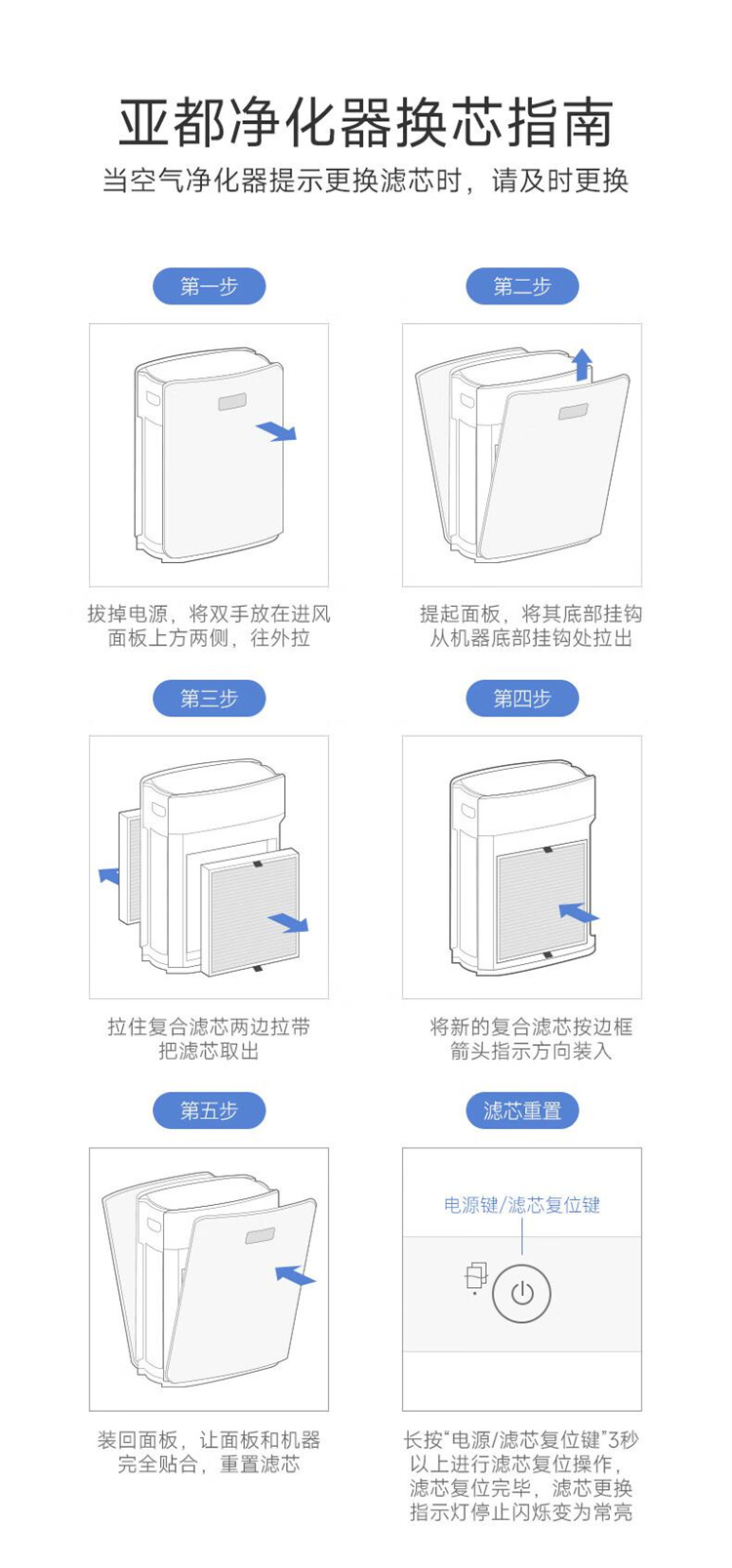 亚都净化器换芯指南

当空气净化器提示更换滤芯时，请及时更换

第一步

拔掉电源，将双手放在进风面板上方两侧，往外拉

第二步

提起面板，将其底部挂钩从机器底部挂钩处拉出

第三步

拉住复合滤芯两边拉带把滤芯取出

第四步

将新的复合滤芯按边框箭头指示方向装入

第五步

装回面板，让面板和机器完全贴合，重置滤芯

滤芯重置

电源键/滤芯复位键

长按“电源/滤芯复位键”3秒以上进行滤芯复位操作，滤芯复位完毕，滤芯更换指示灯停止闪烁变为常亮