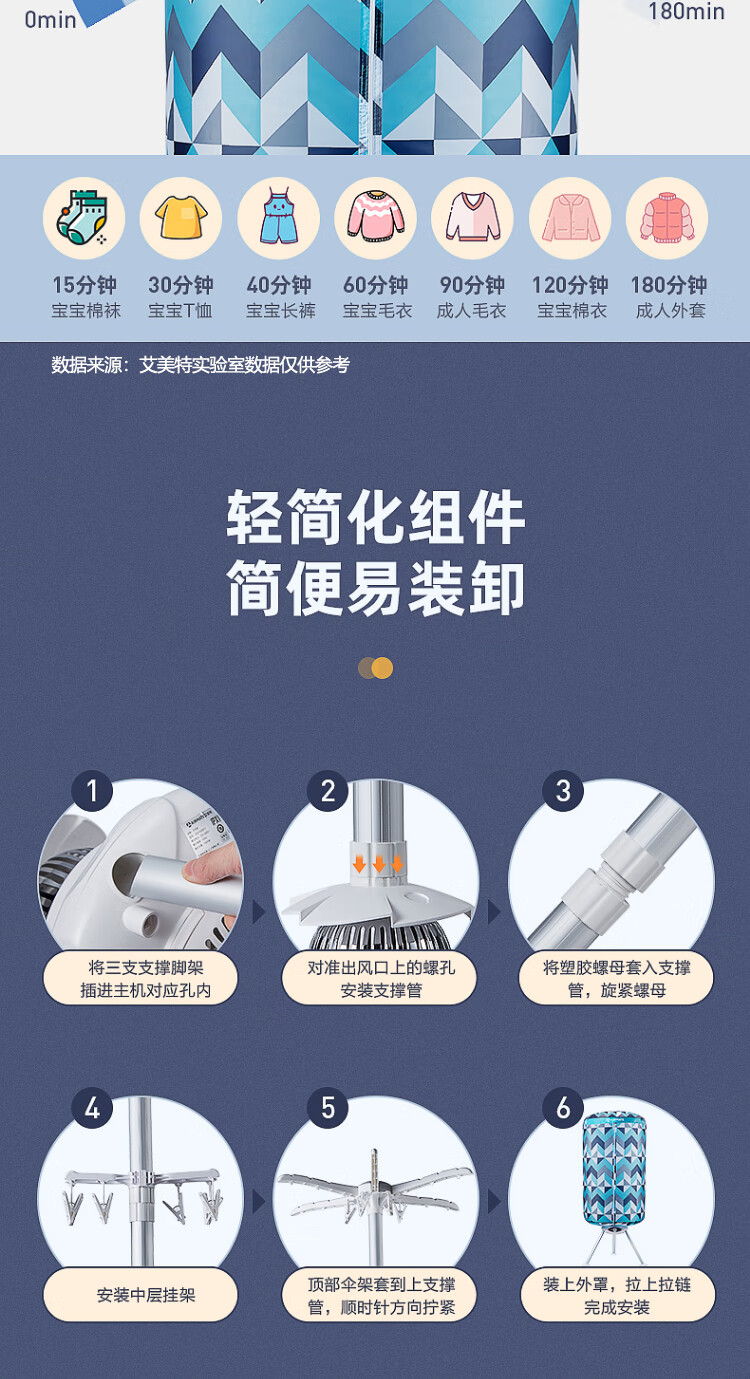 0min

180min

15分钟
宝宝棉袜

30分钟
宝宝T恤

40分钟
宝宝长裤

60分钟
宝宝毛衣

90分钟
成人毛衣

120分钟
宝宝棉衣

180分钟
成人外套

数据来源：艾美特实验室数据仅供参考

轻简化组件
简便易装卸

1
将三支支撑脚架插进主机对应孔内

2
对准出风口上的螺孔安装支撑管

3
将塑胶螺母套入支撑管，旋紧螺母

4
安装中层挂架

5
顶部伞架套到上支撑管，顺时针方向拧紧

6
装上外罩，拉上拉链完成安装