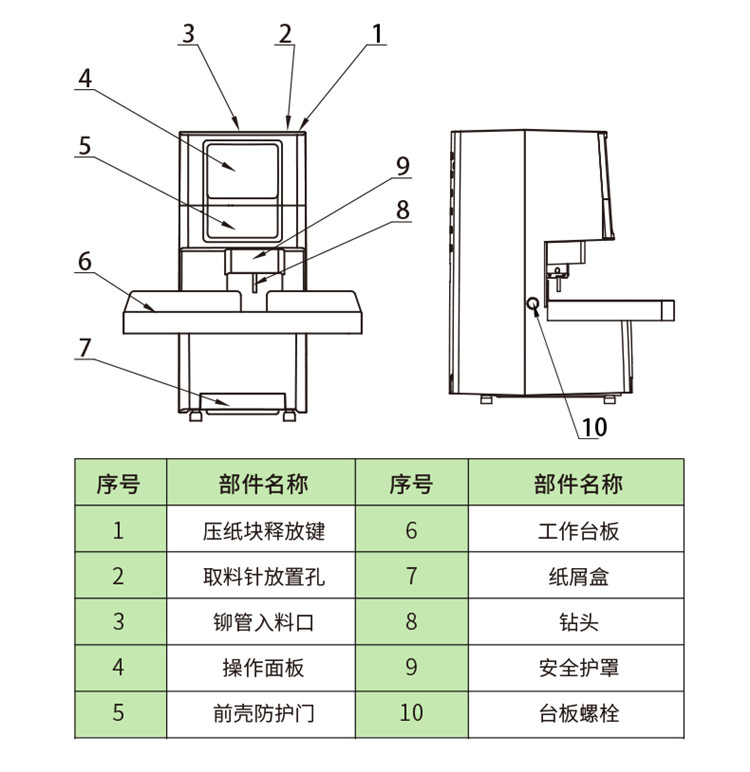 3 2 1
4
5
9
8
6
7
10

| 序号 | 部件名称 | 序号 | 部件名称 |
|---|---|---|---|
| 1 | 压纸块释放键 | 6 | 工作台板 |
| 2 | 取料针放置孔 | 7 | 纸屑盒 |
| 3 | 铆管入料口 | 8 | 钻头 |
| 4 | 操作面板 | 9 | 安全护罩 |
| 5 | 前壳防护门 | 10 | 台板螺栓 |