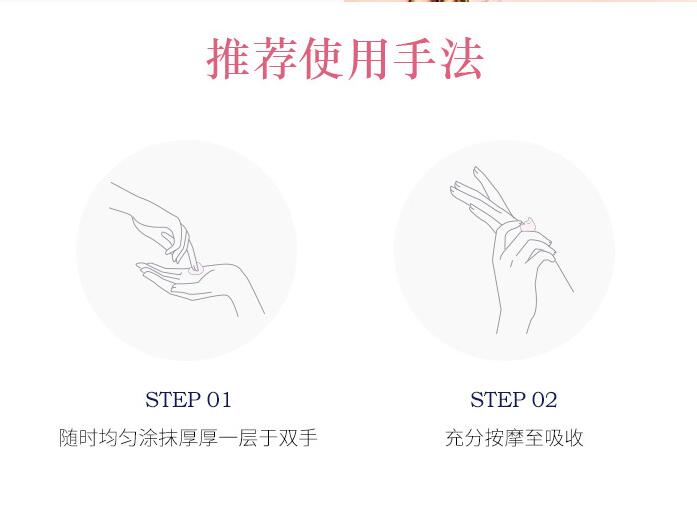 推荐使用手法

STEP 01
随时均匀涂抹厚厚一层于双手

STEP 02
充分按摩至吸收