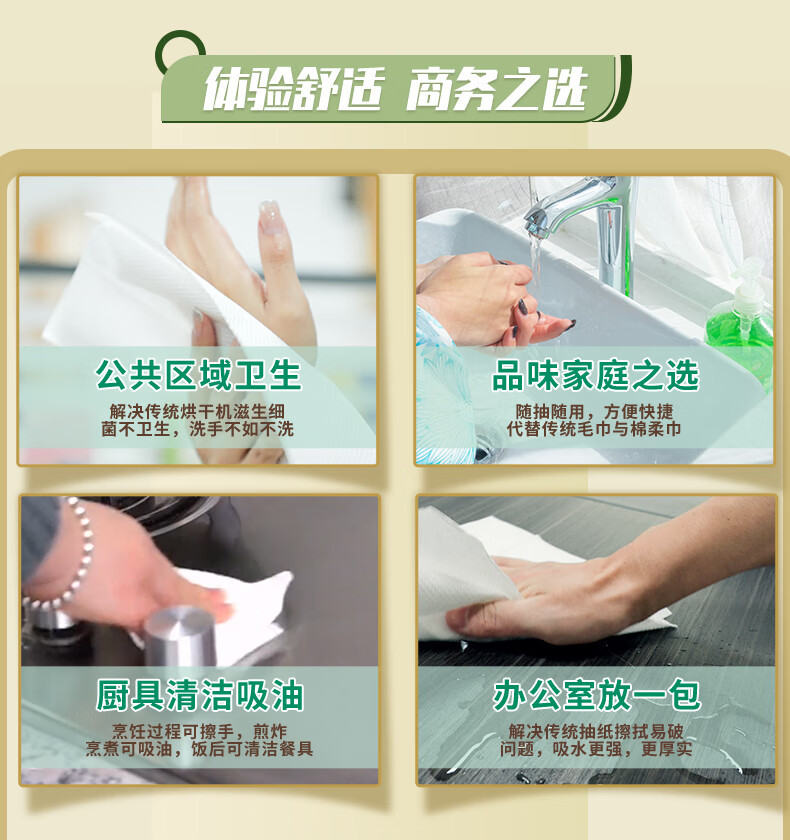 体验舒适 商务之选

公共区域卫生

解决传统烘干机滋生细菌不卫生，洗手不如不洗

品味家庭之选

随抽随用，方便快捷
代替传统毛巾与棉柔巾

厨具清洁吸油

烹饪过程可擦手，煎炸烹煮可吸油，饭后可清洁餐具

办公室放一包

解决传统抽纸擦拭易破问题，吸水更强，更厚实