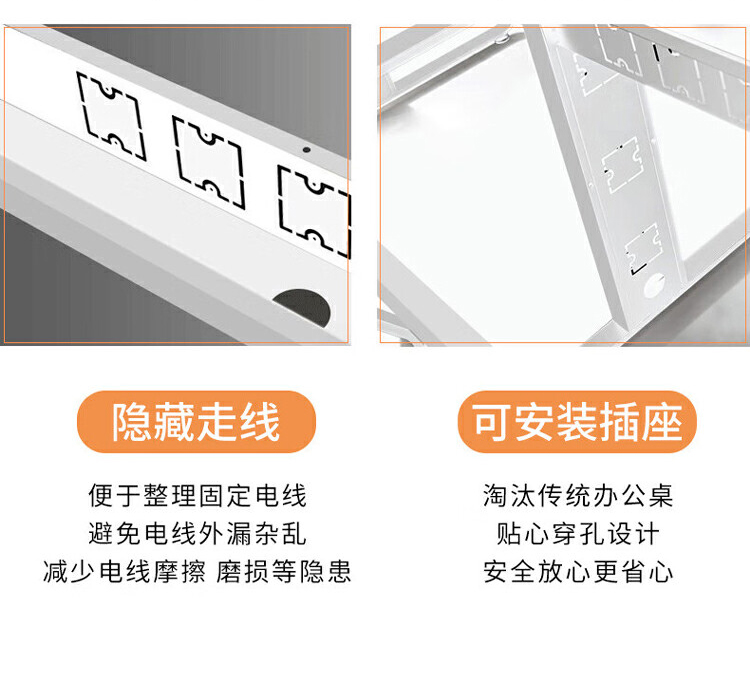 隐藏走线

便于整理固定电线
避免电线外漏杂乱
减少电线摩擦 磨损等隐患

可安装插座

淘汰传统办公桌
贴心穿孔设计
安全放心更省心