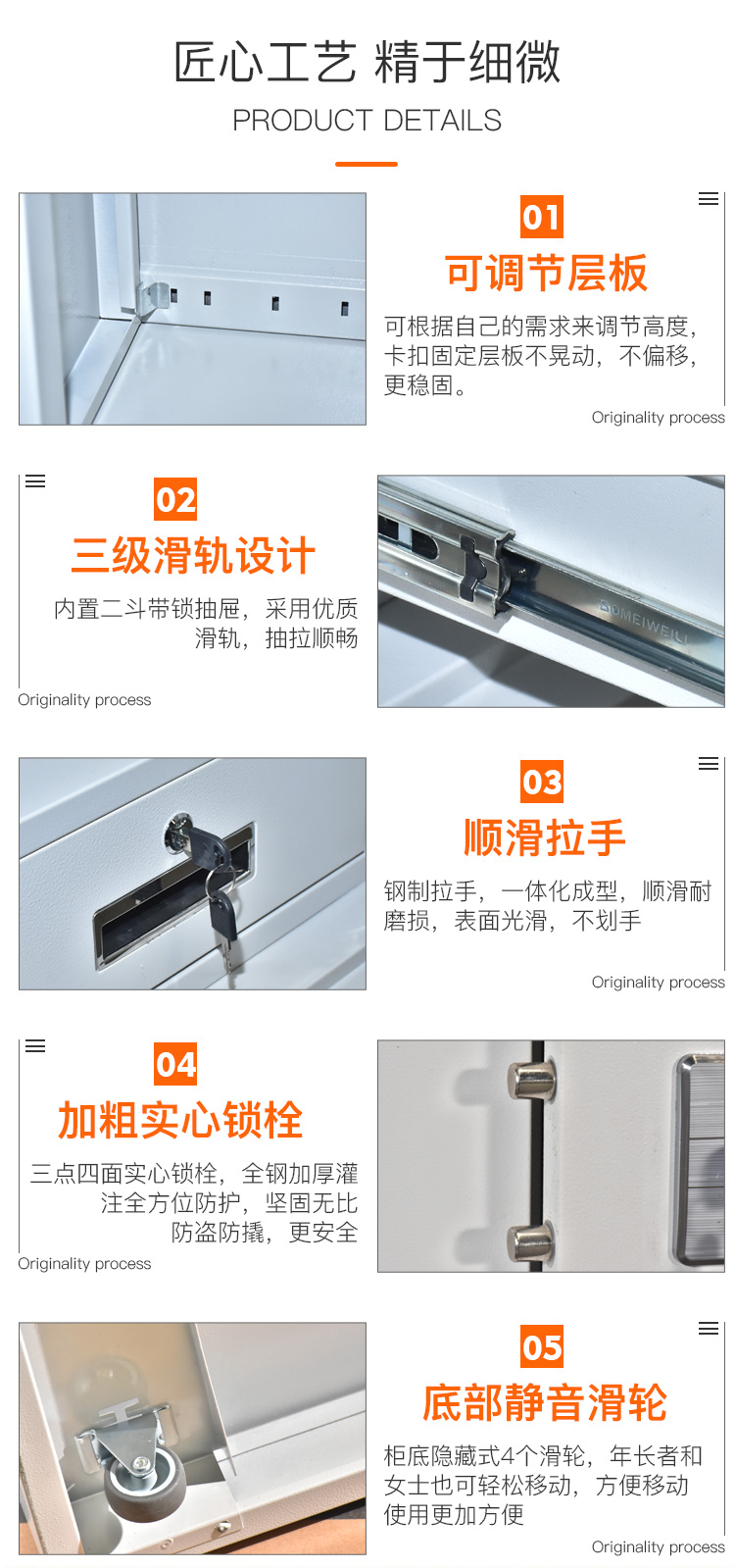 匠心工艺 精于细微

PRODUCT DETAILS

01

可调节层板

可根据自己的需求来调节高度，卡扣固定层板不晃动，不偏移，更稳固。

Originality process

02

三级滑轨设计

内置二斗带锁抽屉，采用优质滑轨，抽拉顺畅

Originality process

DOMEIWEILI

03

顺滑拉手

钢制拉手，一体化成型，顺滑耐磨损，表面光滑，不划手

Originality process

04

加粗实心锁栓

三点四面实心锁栓，全钢加厚灌注全方位防护，坚固无比防盗防撬，更安全

Originality process

05

底部静音滑轮

柜底隐藏式4个滑轮，年长者和女士也可轻松移动，方便移动使用更加方便

Originality process