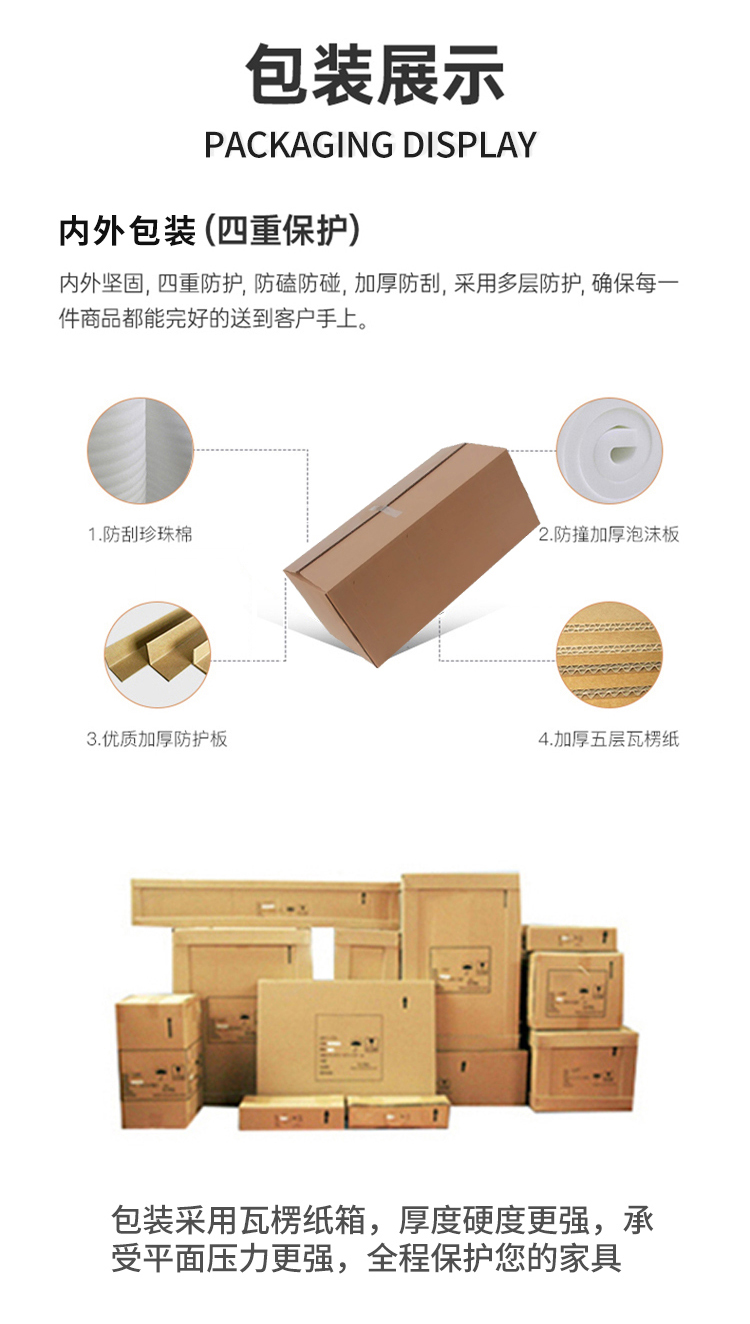 包装展示

PACKAGING DISPLAY

内外包装（四重保护）

内外坚固, 四重防护, 防磕防碰, 加厚防刮, 采用多层防护, 确保每一件商品都能完好的送到客户手上。

1.防刮珍珠棉

2.防撞加厚泡沫板

3.优质加厚防护板

4.加厚五层瓦楞纸

包装采用瓦楞纸箱，厚度硬度更强，承受平面压力更强，全程保护您的家具