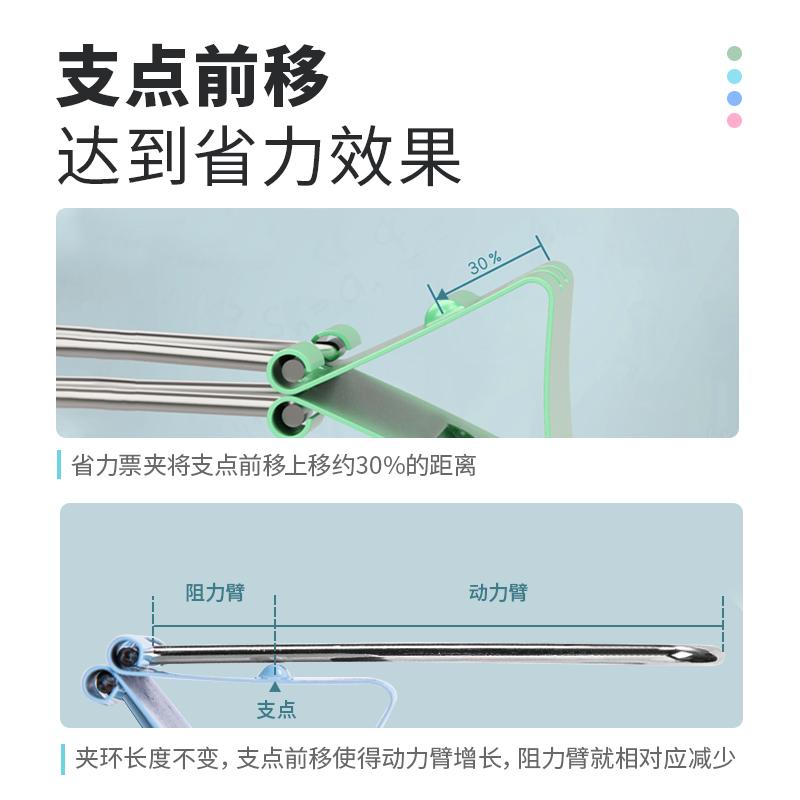 支点前移
达到省力效果

30%

省力票夹将支点前移上移约30%的距离

阻力臂
动力臂
支点

夹环长度不变，支点前移使得动力臂增长，阻力臂就相对应减少