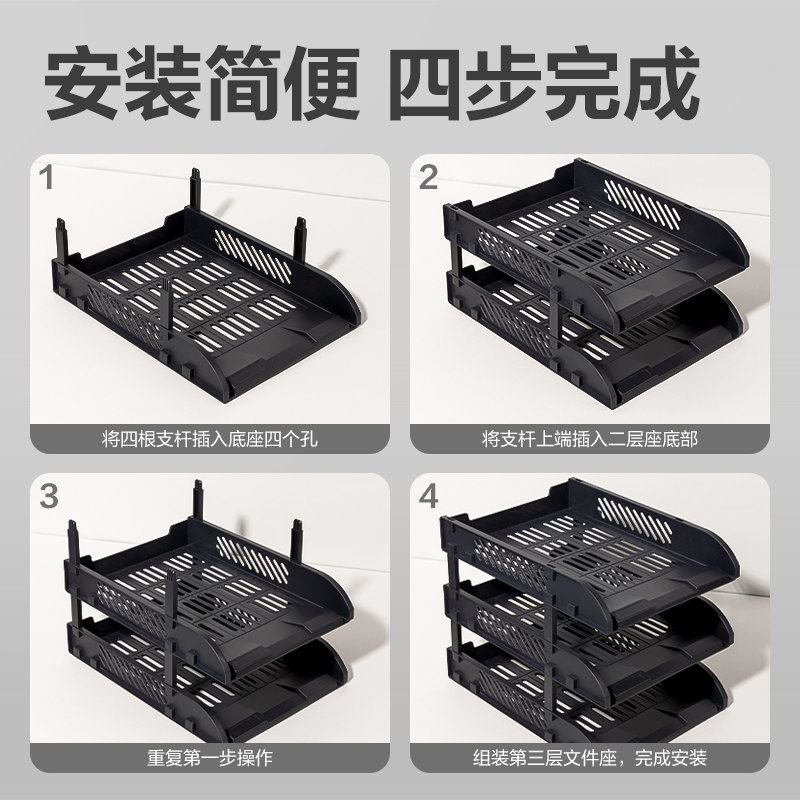 安装简便 四步完成

1

将四根支杆插入底座四个孔

2

将支杆上端插入二层座底部

3

重复第一步操作

4

组装第三层文件座，完成安装