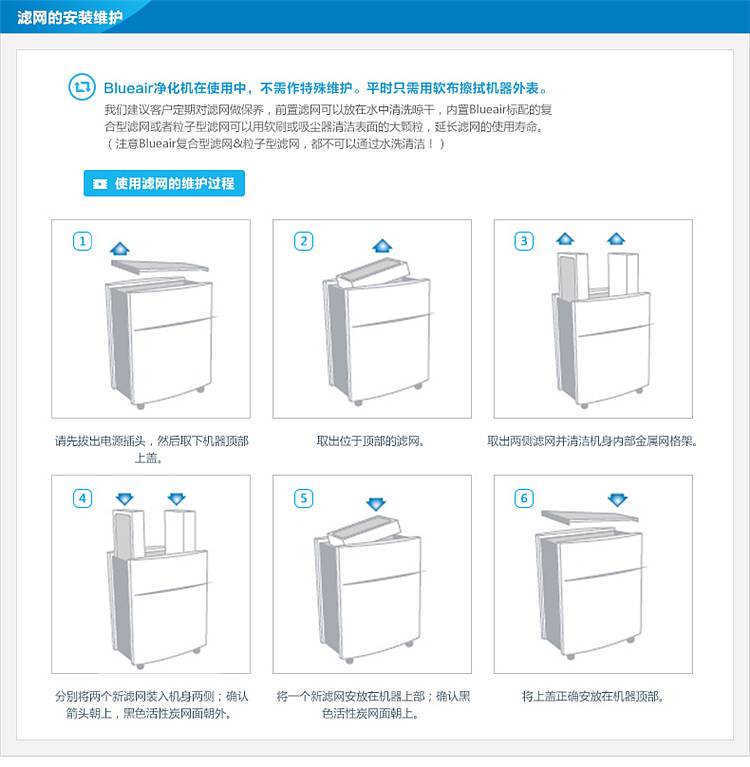 滤网的安装维护

Blueair净化机在使用中，不需作特殊维护。平时只需用软布擦拭机器外表。

我们建议客户定期对滤网做保养，前置滤网可以放在水中清洗晾干，内置Blueair标配的复合型滤网或者粒子型滤网可以用软刷或吸尘器清洁表面的大颗粒，延长滤网的使用寿命。（注意Blueair复合型滤网&粒子型滤网，都不可以通过水洗清洁！）

使用滤网的维护过程

1

请先拔出电源插头，然后取下机器顶部上盖。

2

取出位于顶部的滤网。

3

取出两侧滤网并清洁机身内部金属网格架。

4

分别将两个新滤网装入机身两侧；确认箭头朝上，黑色活性炭网面朝外。

5

将一个新滤网安放在机器上部；确认黑色活性炭网面朝上。

6

将上盖正确安放在机器顶部。