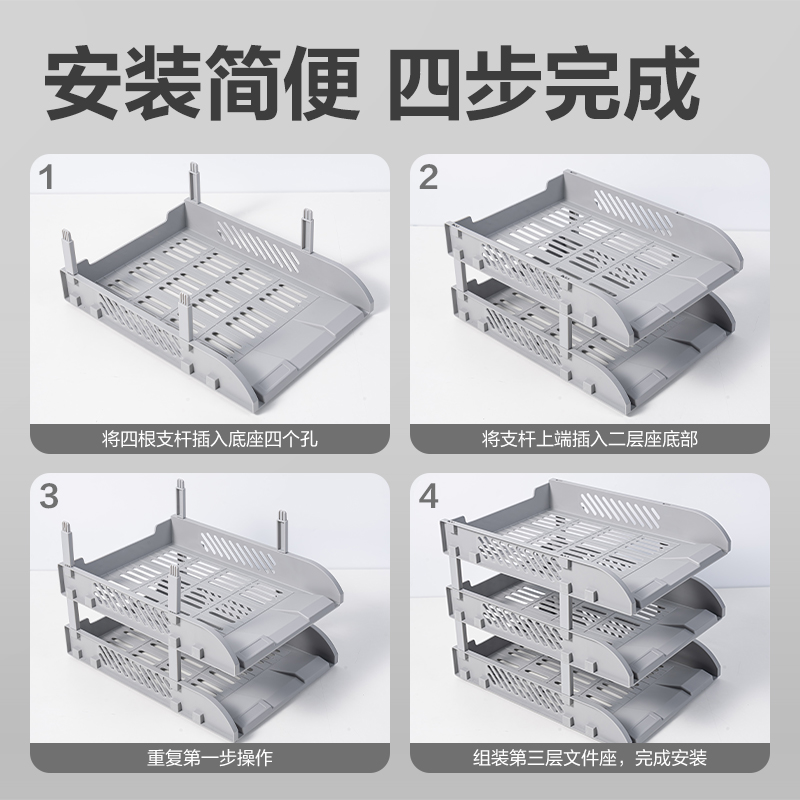 安装简便 四步完成

1

将四根支杆插入底座四个孔

2

将支杆上端插入二层座底部

3

重复第一步操作

4

组装第三层文件座，完成安装