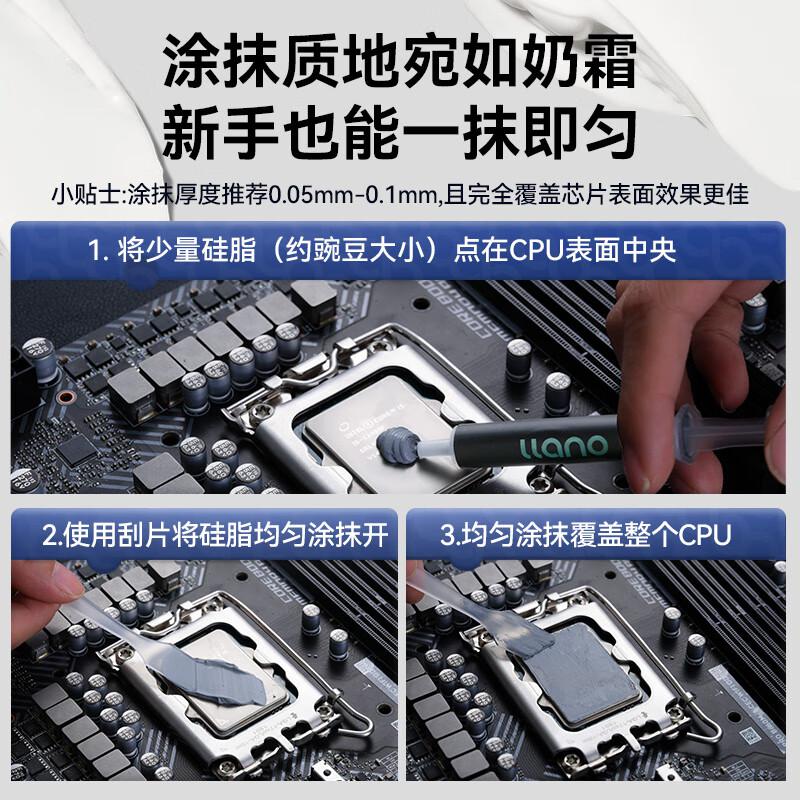 涂抹质地宛如奶霜
新手也能一抹即匀

小贴士:涂抹厚度推荐0.05mm-0.1mm,且完全覆盖芯片表面效果更佳

1. 将少量硅脂（约豌豆大小）点在CPU表面中央

llano

2.使用刮片将硅脂均匀涂抹开

3.均匀涂抹覆盖整个CPU