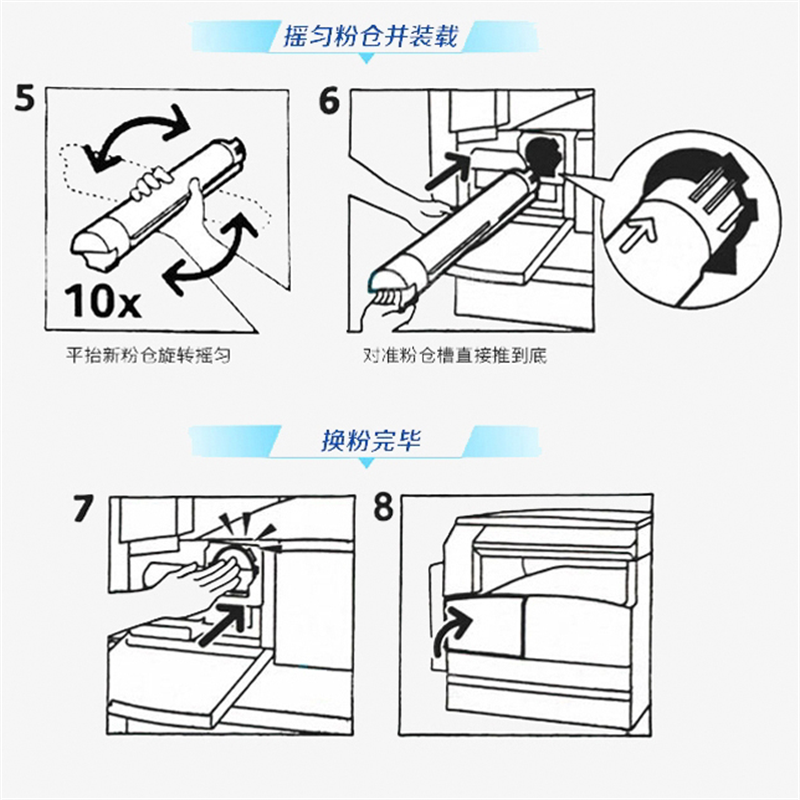 摇匀粉仓并装载

5

10x

平抬新粉仓旋转摇匀

6

对准粉仓槽直接推到底

换粉完毕

7

8