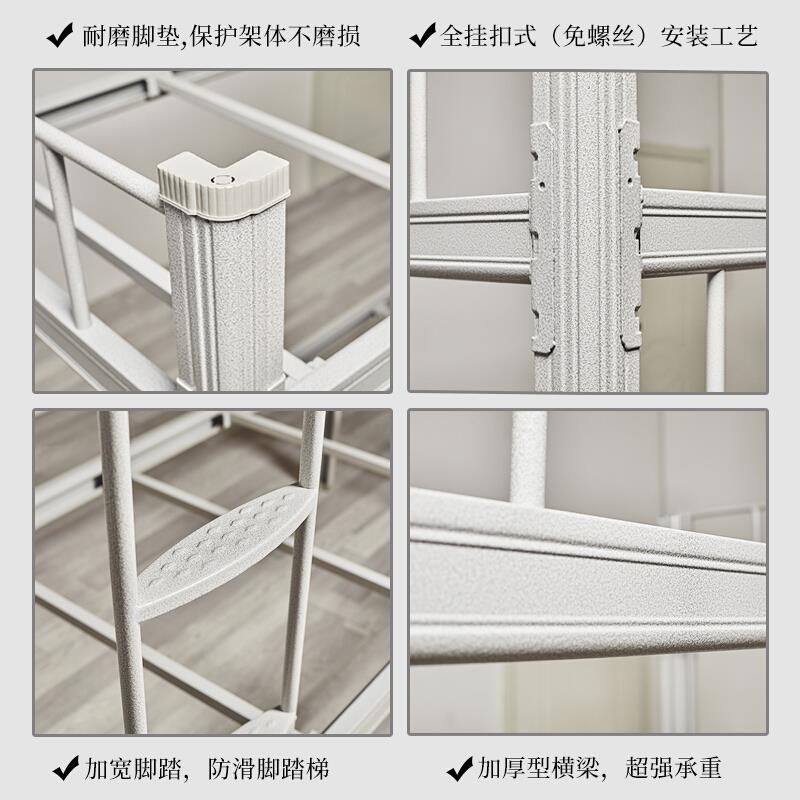 ✔ 耐磨脚垫,保护架体不磨损

✔ 全挂扣式（免螺丝）安装工艺

✔ 加宽脚踏，防滑脚踏梯

✔ 加厚型横梁，超强承重