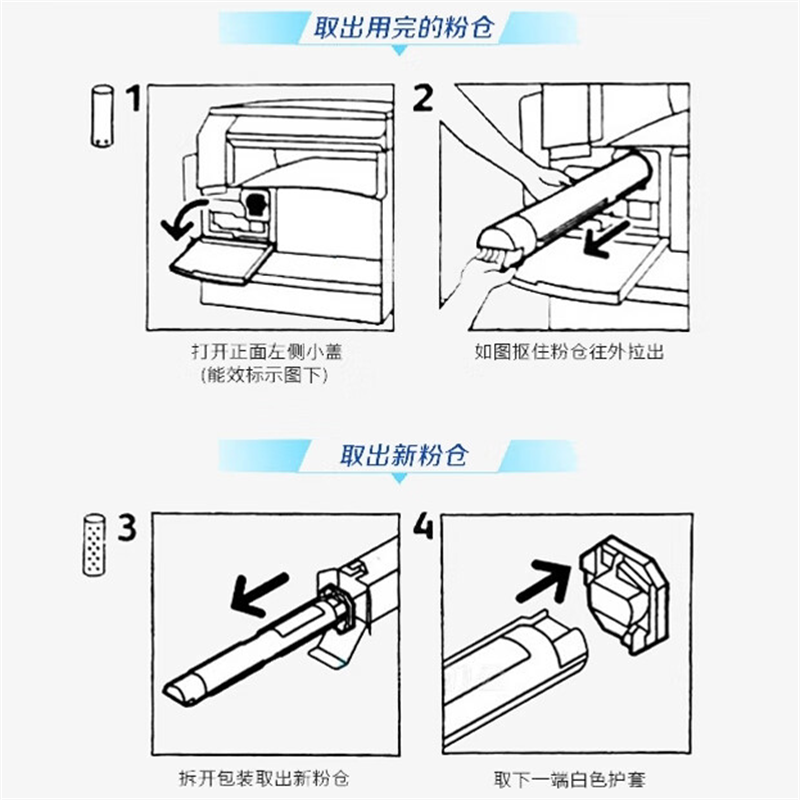 取出用完的粉仓

1

打开正面左侧小盖
(能效标示图下)

2

如图抠住粉仓往外拉出

取出新粉仓

3

拆开包装取出新粉仓

4

取下一端白色护套