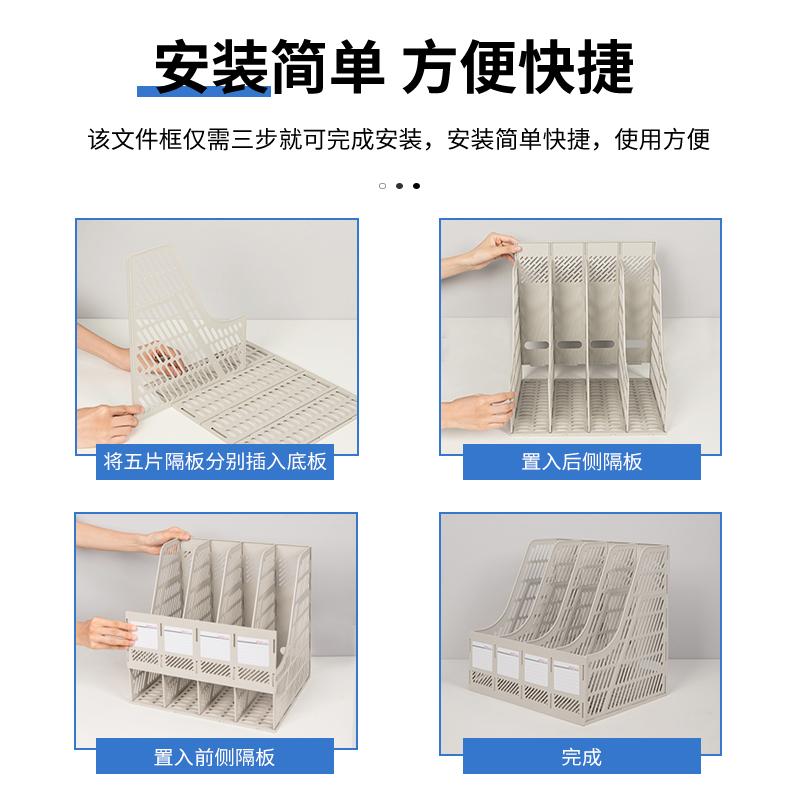 安装简单 方便快捷

该文件框仅需三步就可完成安装，安装简单快捷，使用方便

将五片隔板分别插入底板

置入后侧隔板

置入前侧隔板

完成