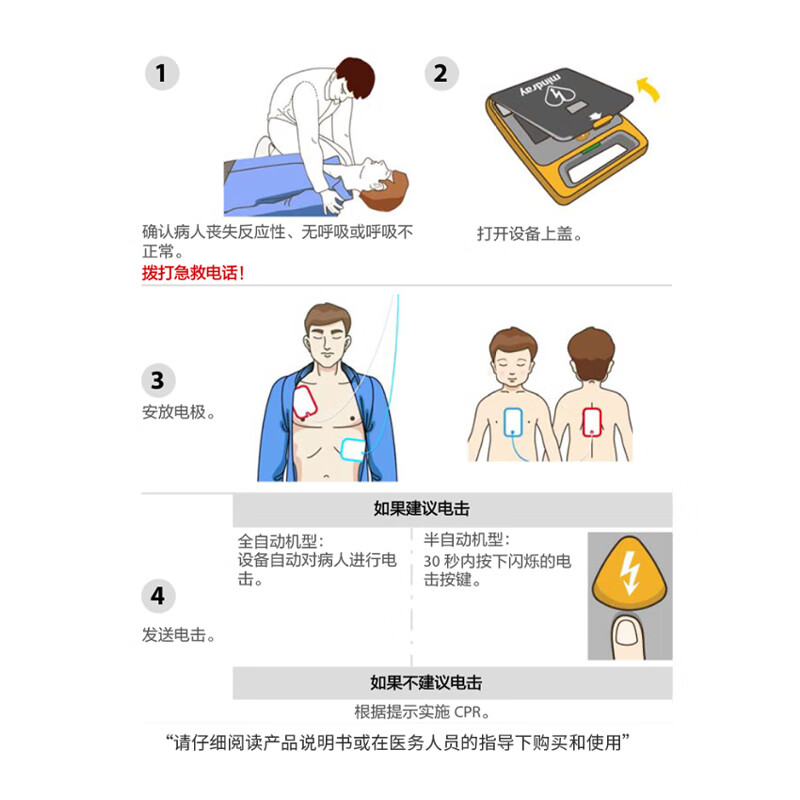 1

确认病人丧失反应性、无呼吸或呼吸不正常。

拨打急救电话!

2

mindray

打开设备上盖。

3

安放电极。

4

发送电击。

如果建议电击

全自动机型:
设备自动对病人进行电击。

半自动机型:
30 秒内按下闪烁的电击按键。

如果不建议电击

根据提示实施 CPR。

“请仔细阅读产品说明书或在医务人员的指导下购买和使用”