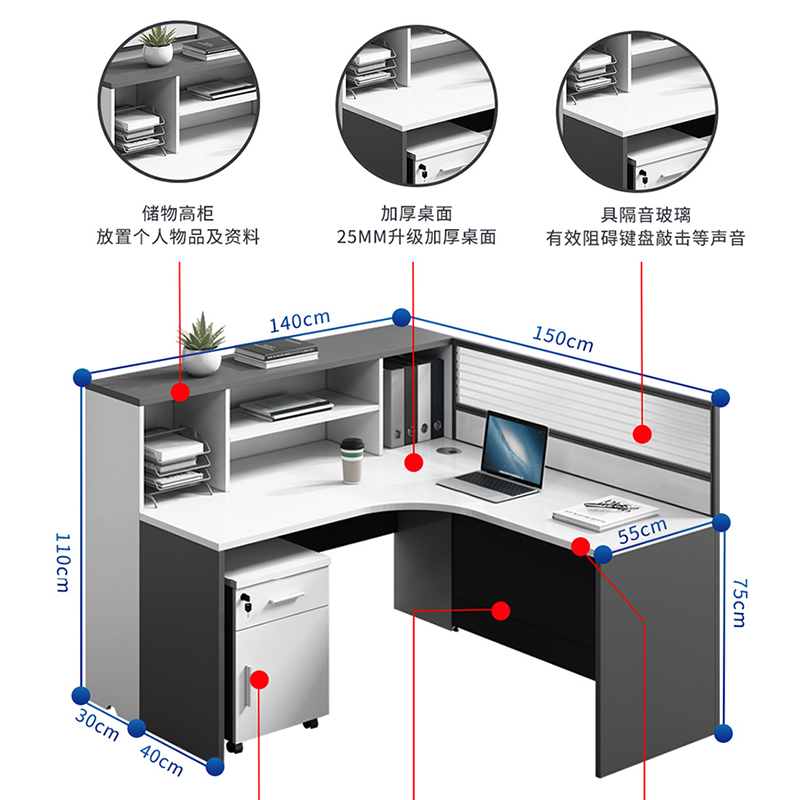 储物高柜
放置个人物品及资料

加厚桌面
25MM升级加厚桌面

具隔音玻璃
有效阻碍键盘敲击等声音

140cm

150cm

110cm

55cm

75cm

30cm

40cm