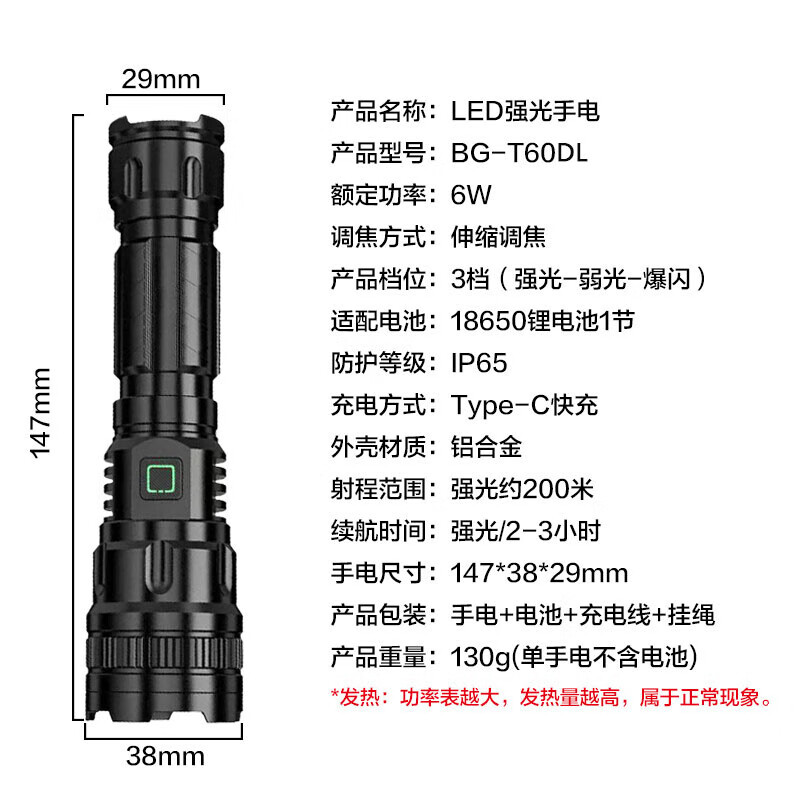 29mm

147mm

38mm

产品名称：LED强光手电
产品型号：BG-T60DL
额定功率：6W
调焦方式：伸缩调焦
产品档位：3档（强光-弱光-爆闪）
适配电池：18650锂电池1节
防护等级：IP65
充电方式：Type-C快充
外壳材质：铝合金
射程范围：强光约200米
续航时间：强光/2-3小时
手电尺寸：147*38*29mm
产品包装：手电+电池+充电线+挂绳
产品重量：130g(单手电不含电池)
*发热：功率表越大，发热量越高，属于正常现象。