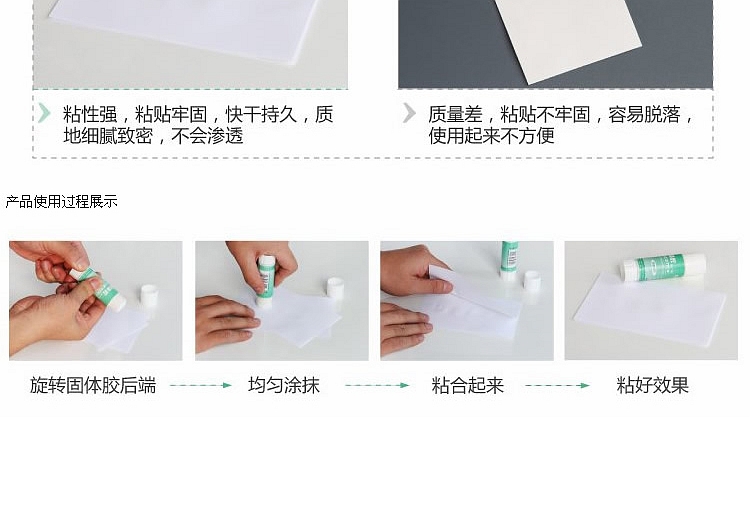 粘性强，粘贴牢固，快干持久，质地细腻致密，不会渗透

质量差，粘贴不牢固，容易脱落，使用起来不方便

产品使用过程展示

旋转固体胶后端 均匀涂抹 粘合起来 粘好效果