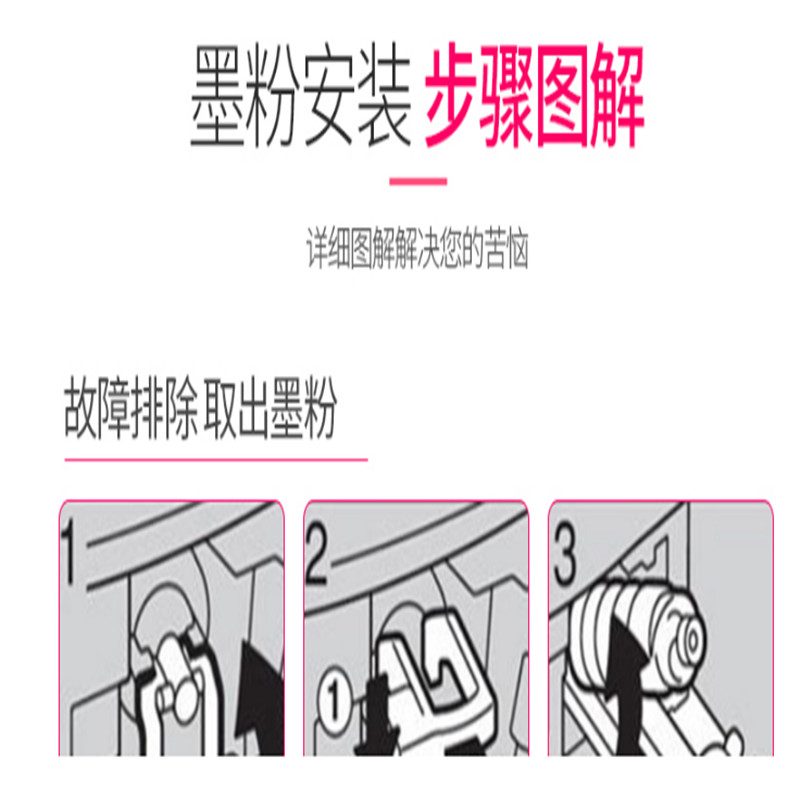 墨粉安装 步骤图解

详细图解解决您的苦恼

故障排除 取出墨粉

1

2

①

3