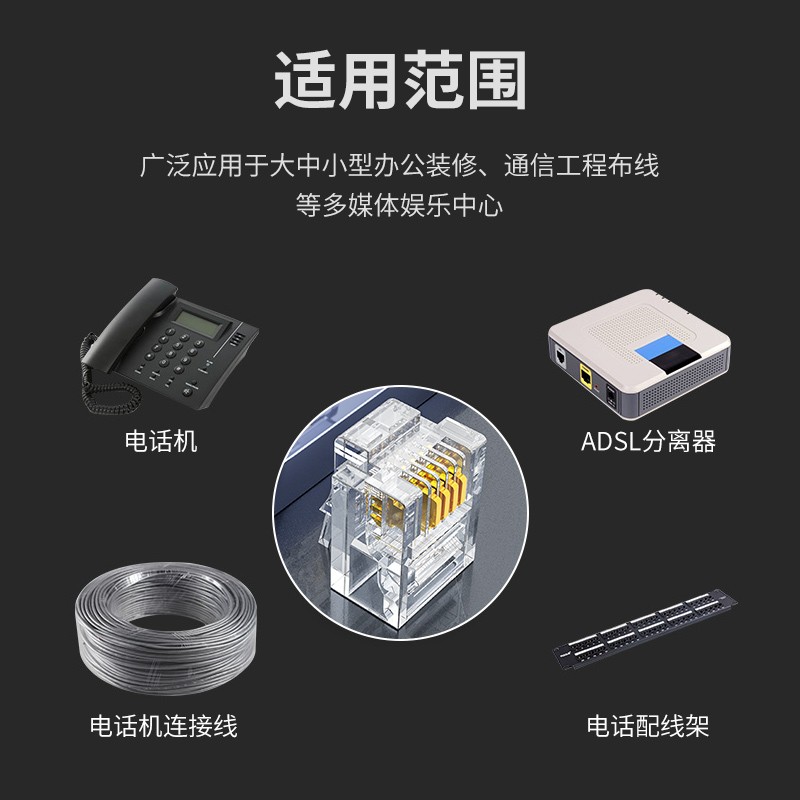 适用范围

广泛应用于大中小型办公装修、通信工程布线等多媒体娱乐中心

电话机

ADSL分离器

电话机连接线

电话配线架