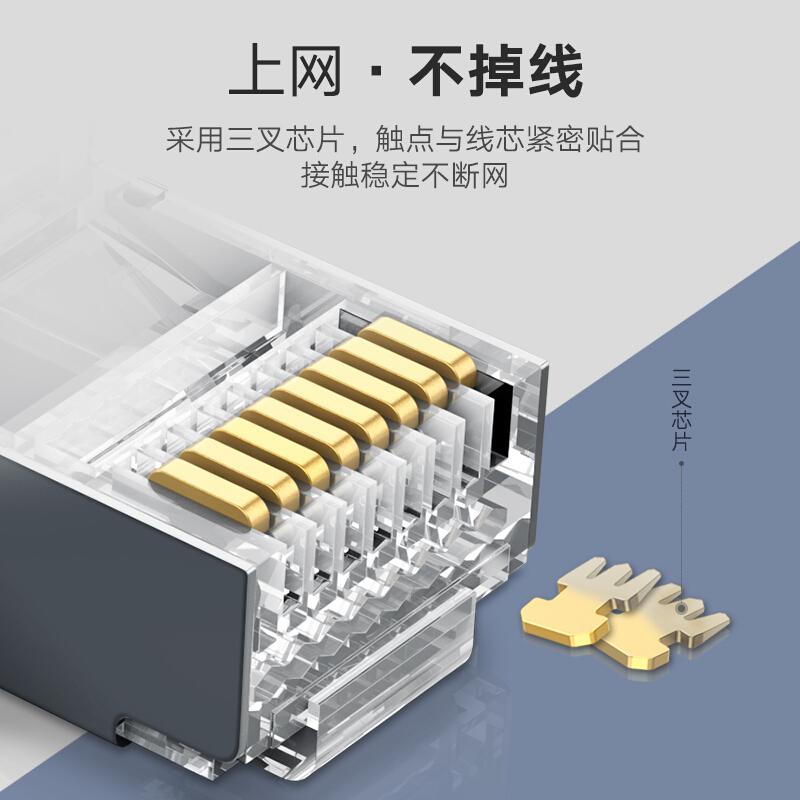 上网 · 不掉线

采用三叉芯片，触点与线芯紧密贴合
接触稳定不断网

三叉芯片