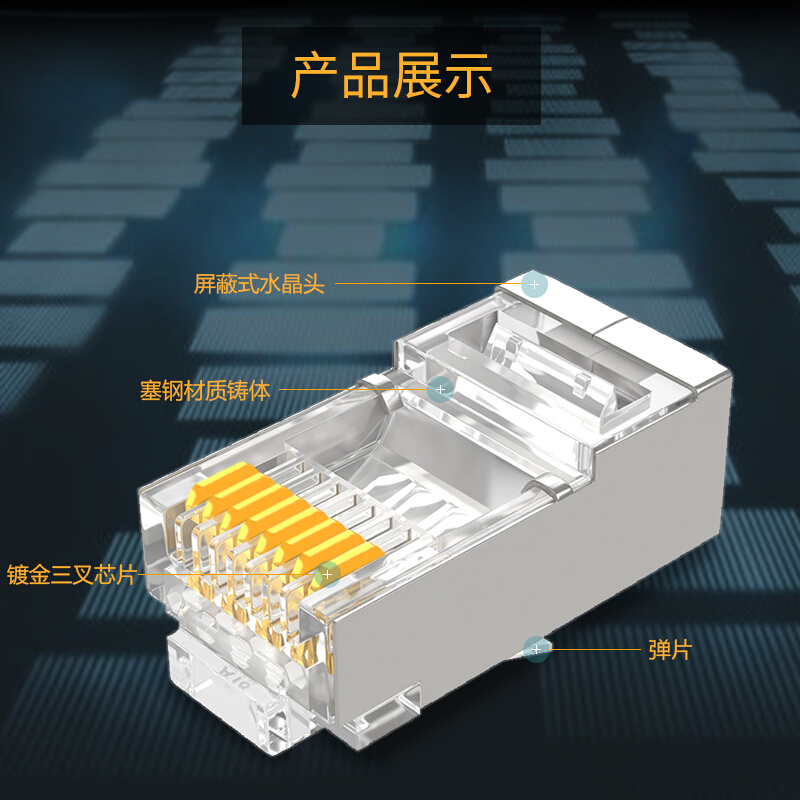 产品展示

屏蔽式水晶头

塞钢材质铸体

镀金三叉芯片

弹片