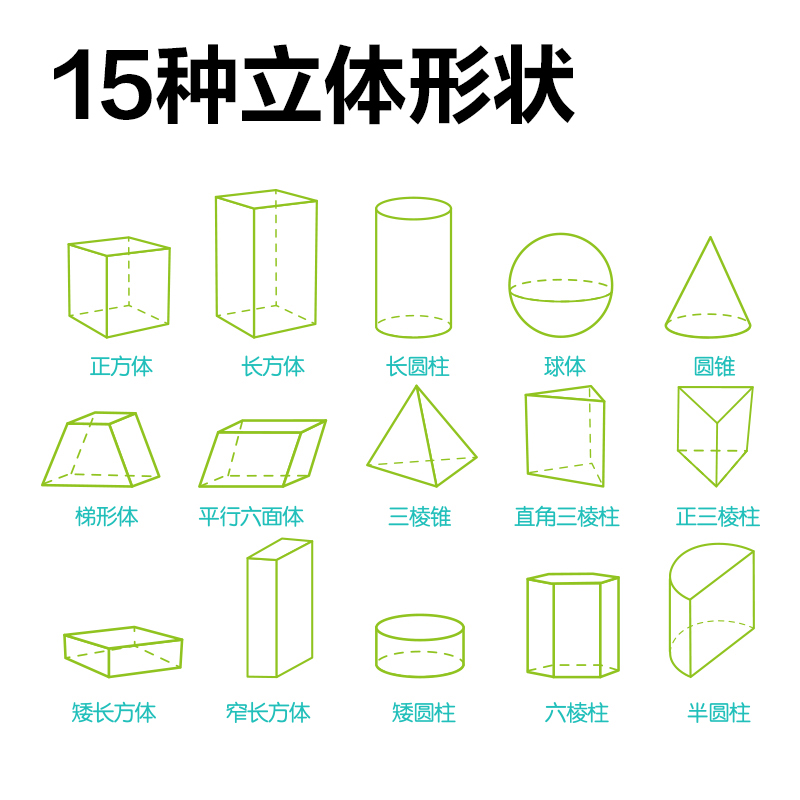 15种立体形状

正方体
长方体
长圆柱
球体
圆锥

梯形体
平行六面体
三棱锥
直角三棱柱
正三棱柱

矮长方体
窄长方体
矮圆柱
六棱柱
半圆柱