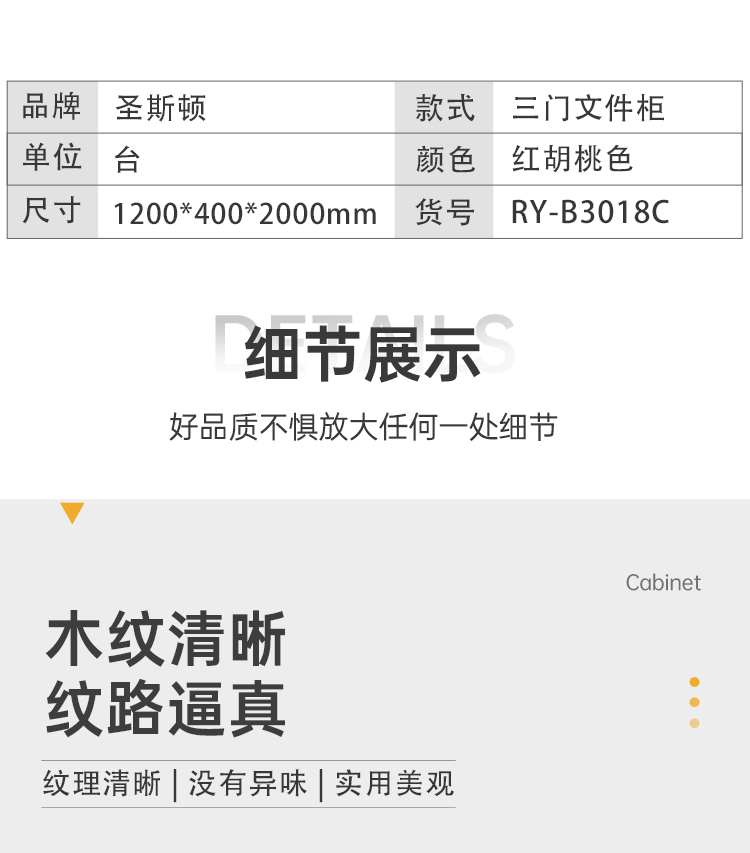 | 品牌 | 圣斯顿 | 款式 | 三门文件柜 |
|---|---|---|---|
| 单位 | 台 | 颜色 | 红胡桃色 |
| 尺寸 | 1200*400*2000mm | 货号 | RY-B3018C |

DETAILS
细节展示

好品质不惧放大任何一处细节

Cabinet

木纹清晰
纹路逼真

纹理清晰 | 没有异味 | 实用美观