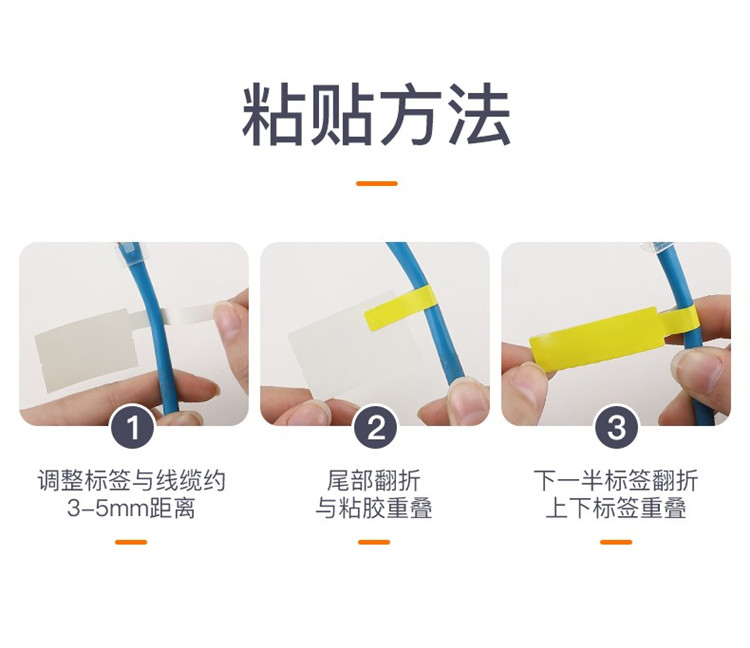 粘贴方法

1

调整标签与线缆约
3-5mm距离

2

尾部翻折
与粘胶重叠

3

下一半标签翻折
上下标签重叠