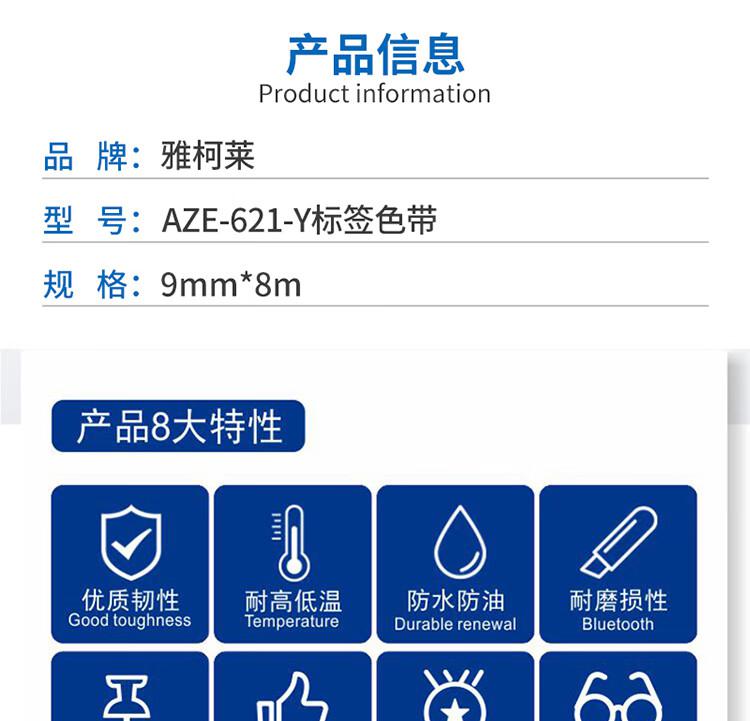 产品信息
Product information

品 牌：雅柯莱

型 号：AZE-621-Y标签色带

规 格：9mm*8m

产品8大特性

优质韧性
Good toughness

耐高低温
Temperature

防水防油
Durable renewal

耐磨损性
Bluetooth