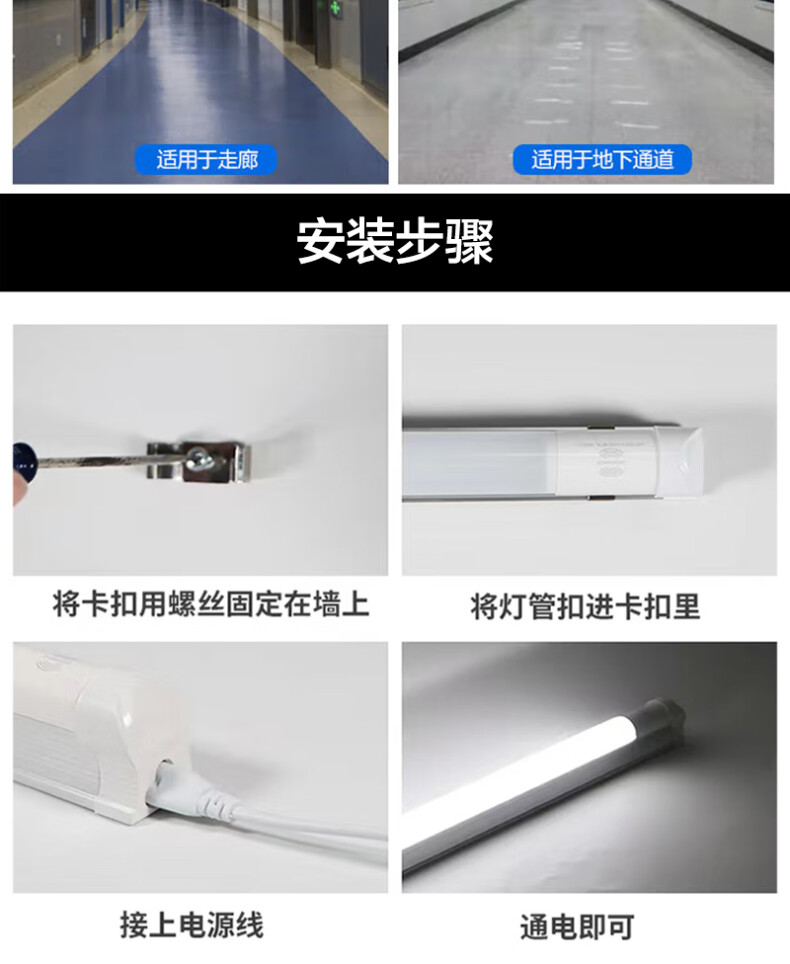 适用于走廊

适用于地下通道

安装步骤

将卡扣用螺丝固定在墙上

将灯管扣进卡扣里

接上电源线

通电即可