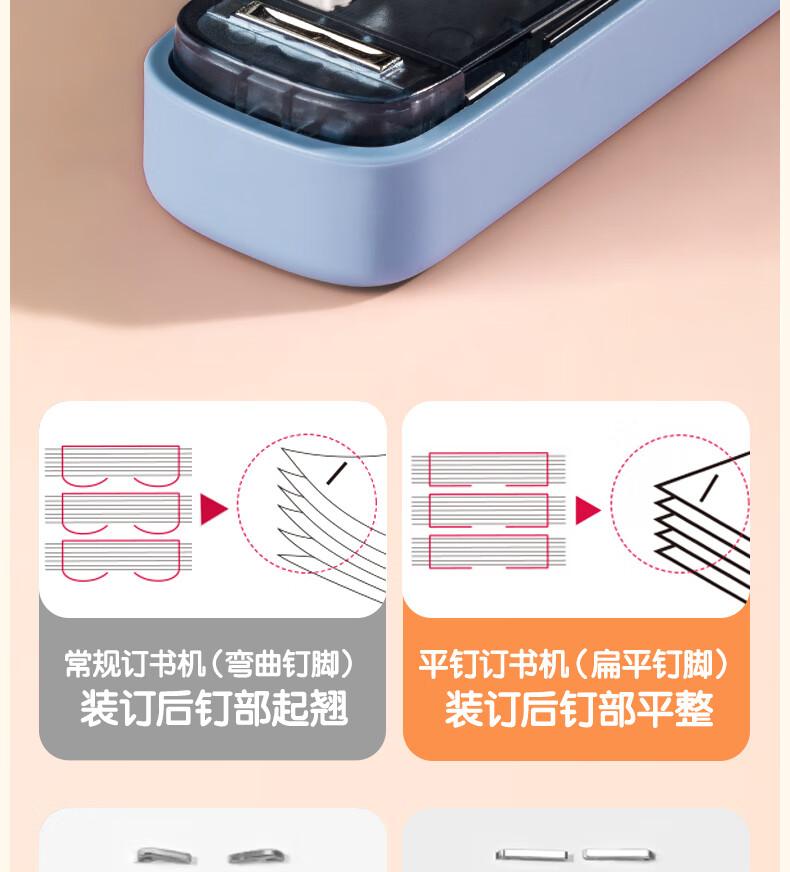 常规订书机（弯曲钉脚）
装订后钉部起翘

平钉订书机（扁平钉脚）
装订后钉部平整