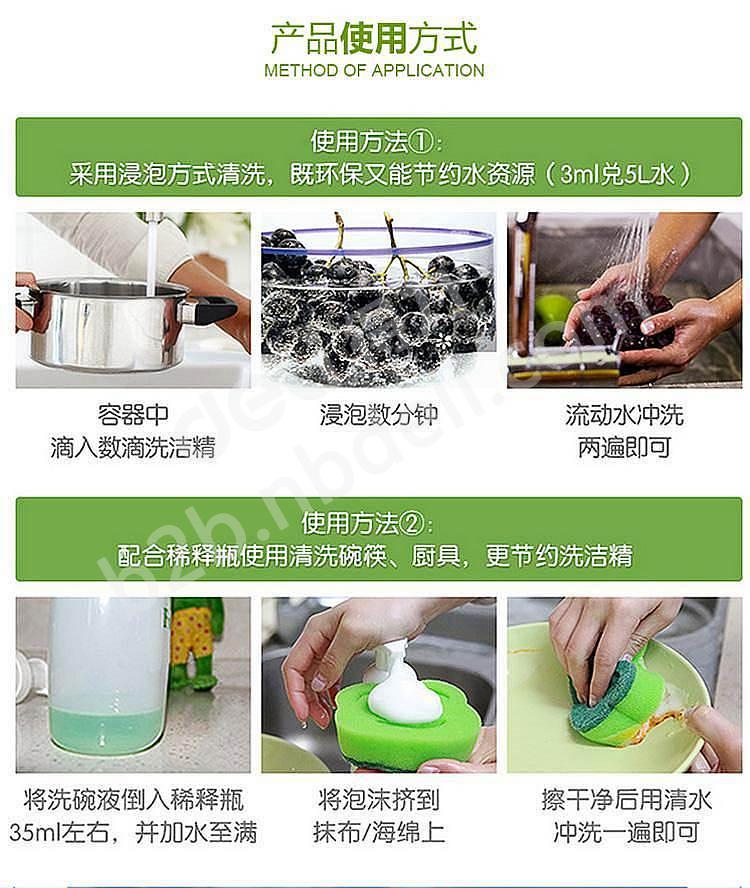 产品使用方式
METHOD OF APPLICATION

使用方法①:
采用浸泡方式清洗，既环保又能节约水资源（3ml兑5L水）

容器中
滴入数滴洗洁精

浸泡数分钟

流动水冲洗
两遍即可

使用方法②:
配合稀释瓶使用清洗碗筷、厨具，更节约洗洁精

将洗碗液倒入稀释瓶
35ml左右，并加水至满

将泡沫挤到
抹布/海绵上

擦干净后用清水
冲洗一遍即可

b2b.nbdeli.com