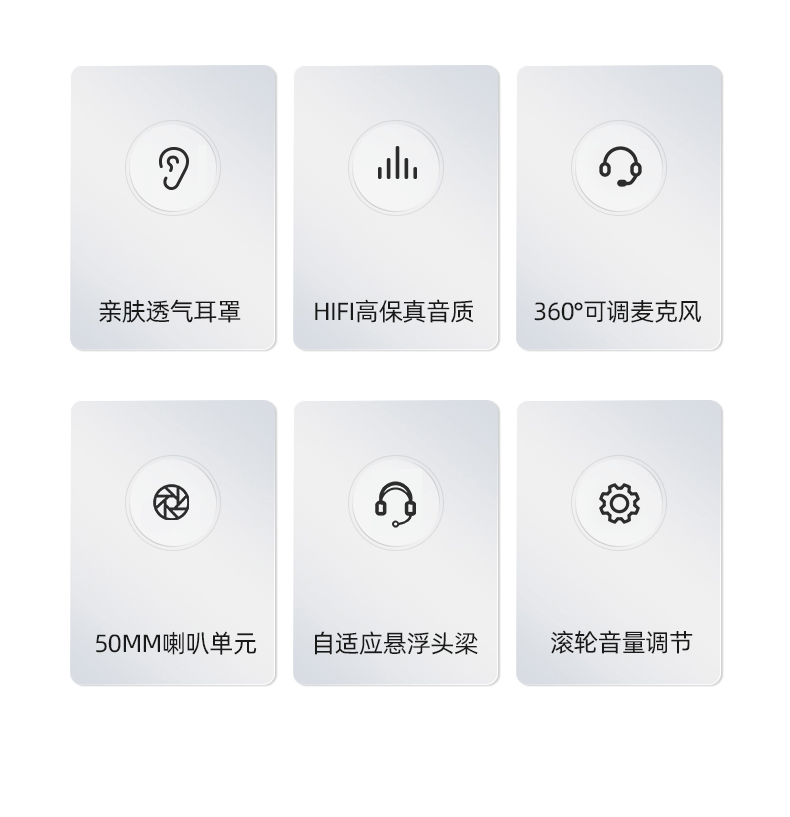 亲肤透气耳罩

HIFI高保真音质

360°可调麦克风

50MM喇叭单元

自适应悬浮头梁

滚轮音量调节