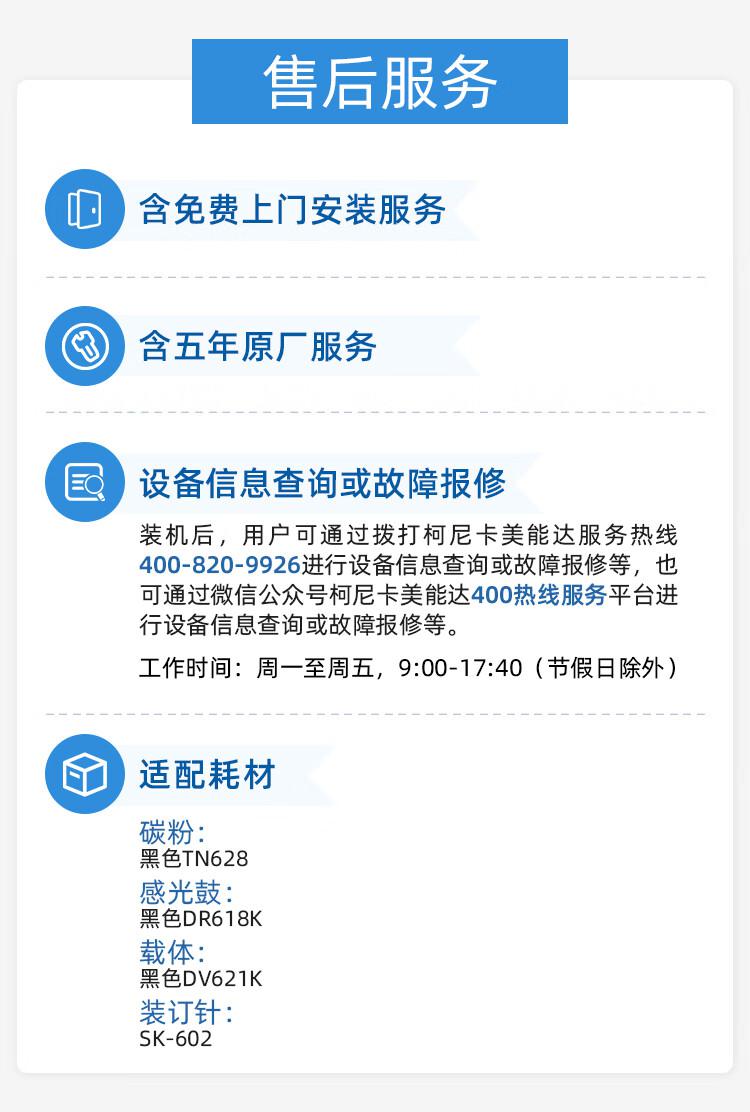 售后服务

含免费上门安装服务

含五年原厂服务

设备信息查询或故障报修

装机后，用户可通过拨打柯尼卡美能达服务热线400-820-9926进行设备信息查询或故障报修等，也可通过微信公众号柯尼卡美能达400热线服务平台进行设备信息查询或故障报修等。

工作时间：周一至周五，9:00-17:40（节假日除外）

适配耗材

碳粉：
黑色TN628
感光鼓：
黑色DR618K
载体：
黑色DV621K
装订针：
SK-602