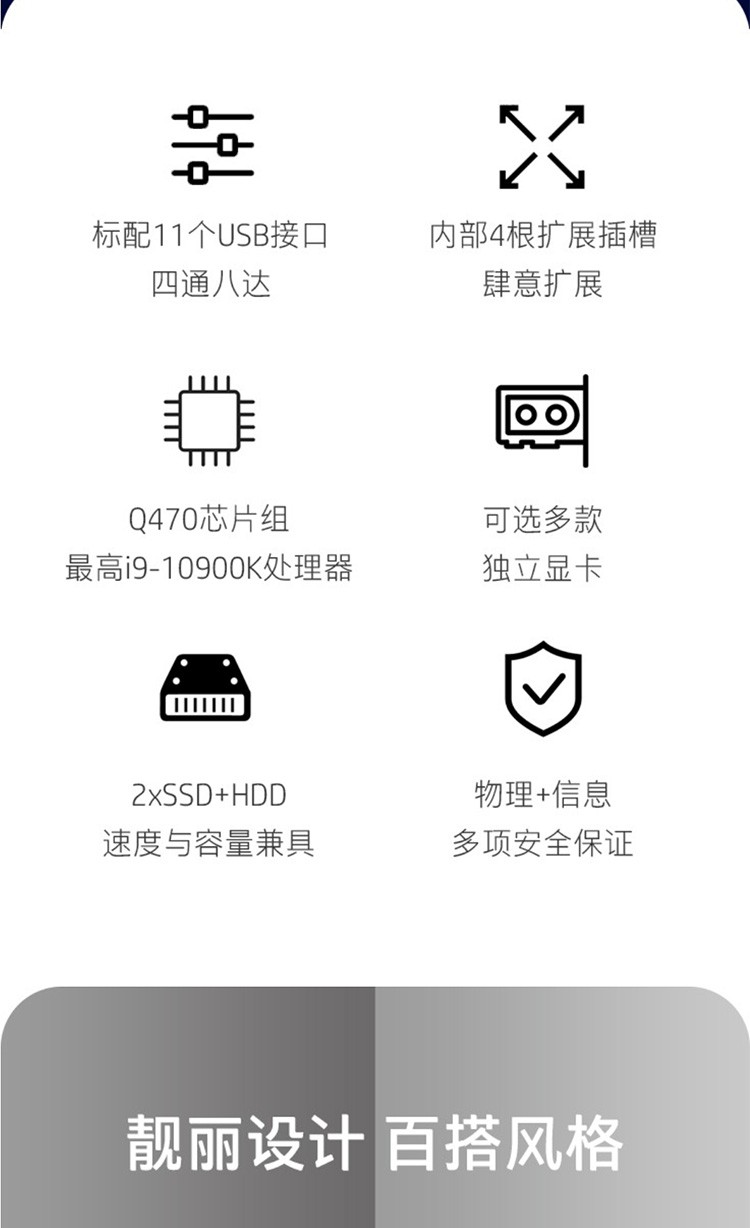 标配11个USB接口
四通八达

内部4根扩展插槽
肆意扩展

Q470芯片组
最高i9-10900K处理器

可选多款
独立显卡

2xSSD+HDD
速度与容量兼具

物理+信息
多项安全保证

靓丽设计 百搭风格