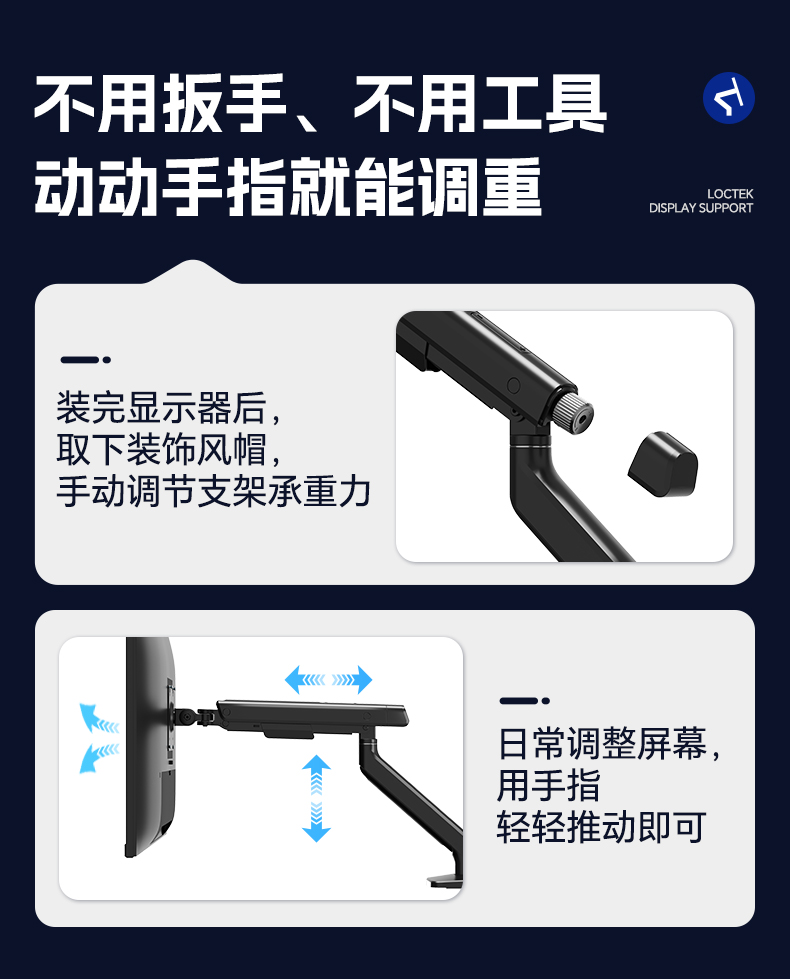 不用扳手、不用工具
动动手指就能调重

LOCTEK
DISPLAY SUPPORT

装完显示器后,
取下装饰风帽,
手动调节支架承重力

日常调整屏幕,
用手指
轻轻推动即可