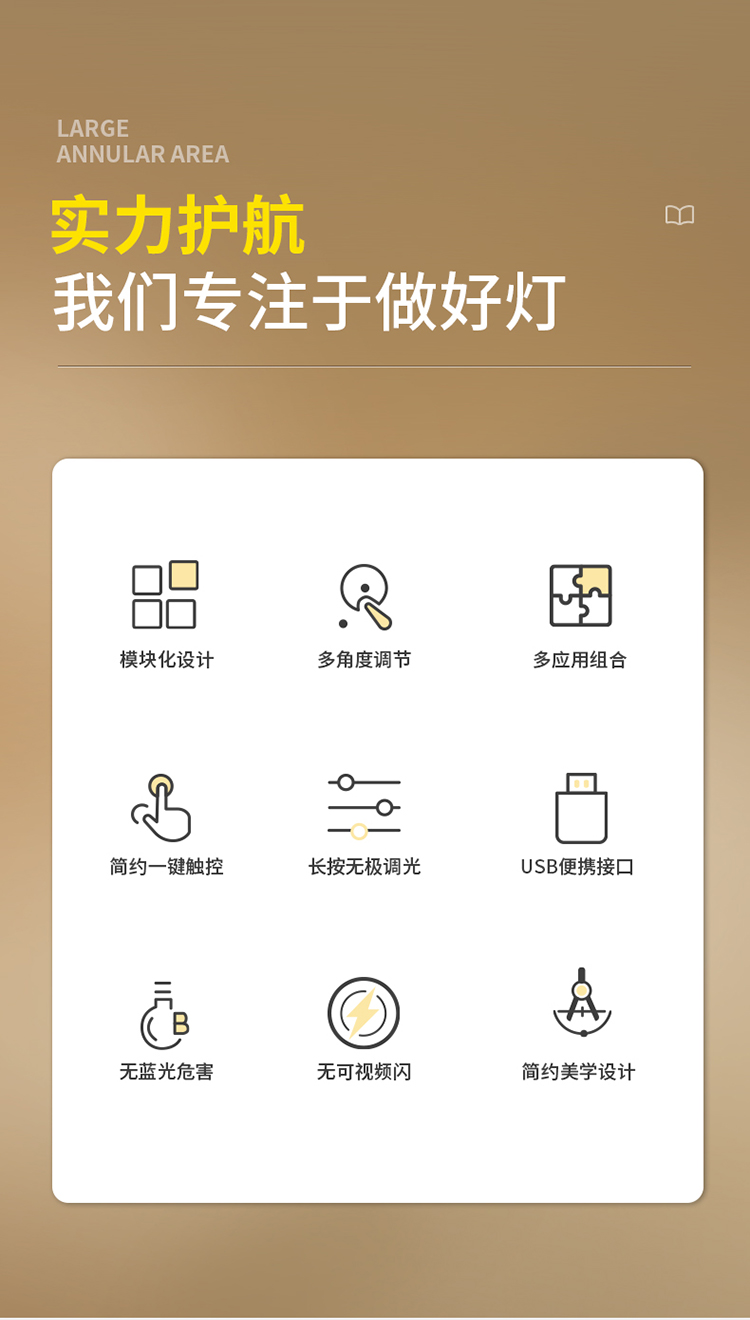 LARGE
ANNULAR AREA

实力护航
我们专注于做好灯

模块化设计

多角度调节

多应用组合

简约一键触控

长按无极调光

USB便携接口

无蓝光危害

无可视频闪

简约美学设计