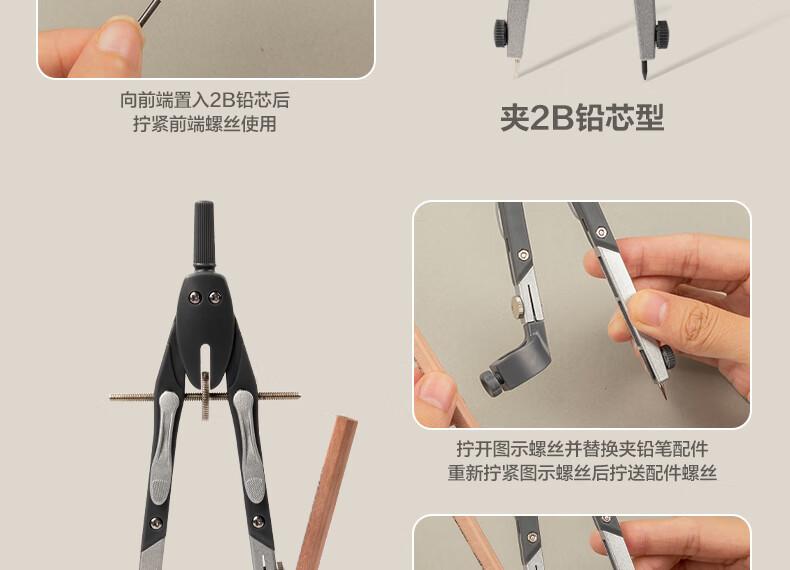 向前端置入2B铅芯后
拧紧前端螺丝使用

夹2B铅芯型

拧开图示螺丝并替换夹铅笔配件
重新拧紧图示螺丝后拧送配件螺丝