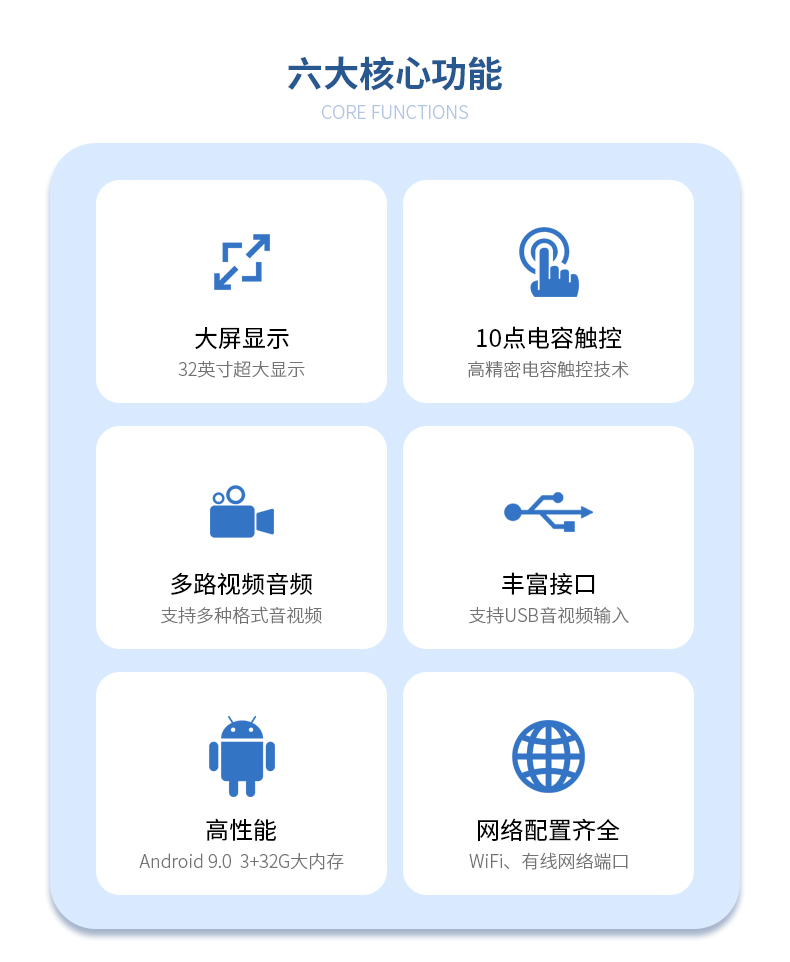 六大核心功能
CORE FUNCTIONS

大屏显示
32英寸超大显示

10点电容触控
高精密电容触控技术

多路视频音频
支持多种格式音视频

丰富接口
支持USB音视频输入

高性能
Android 9.0 3+32G大内存

网络配置齐全
WiFi、有线网络端口