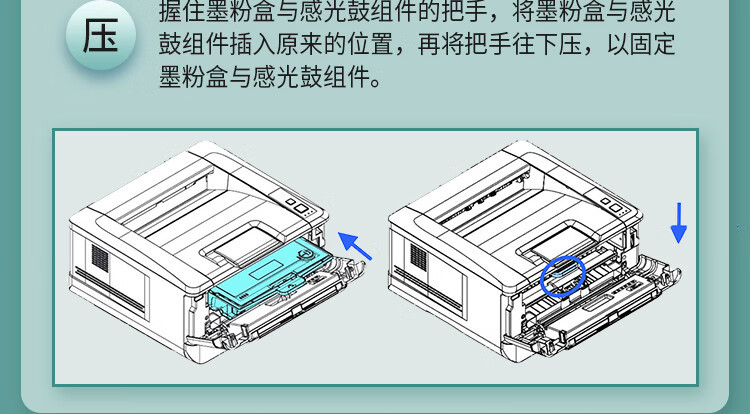 压

握住墨粉盒与感光鼓组件的把手，将墨粉盒与感光鼓组件插入原来的位置，再将把手往下压，以固定墨粉盒与感光鼓组件。