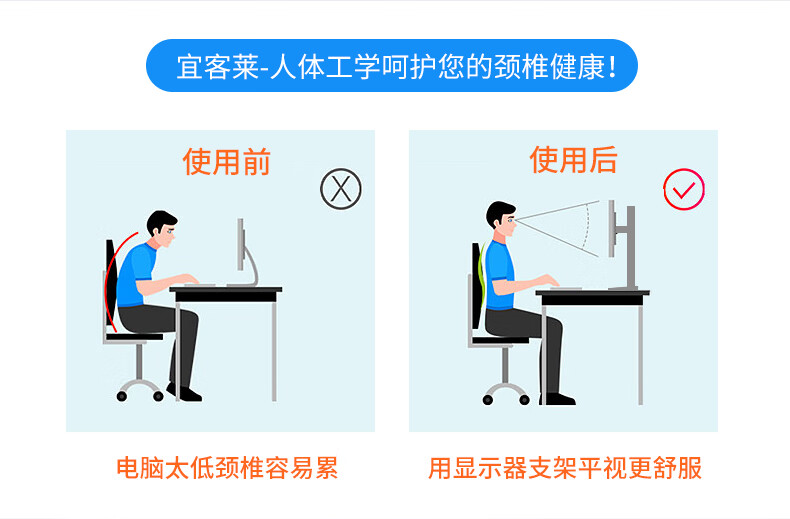 宜客莱-人体工学呵护您的颈椎健康!

使用前

电脑太低颈椎容易累

使用后

用显示器支架平视更舒服