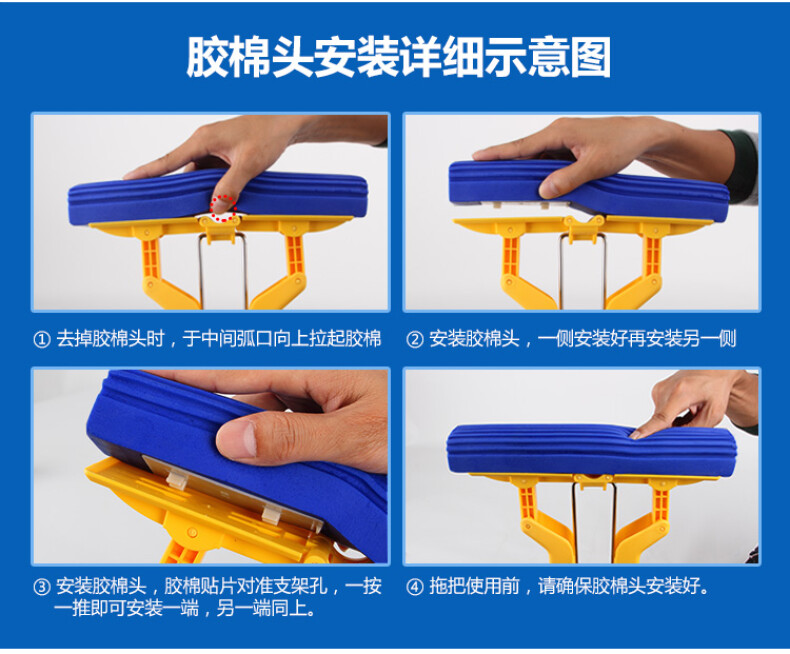 胶棉头安装详细示意图

① 去掉胶棉头时，于中间弧口向上拉起胶棉

② 安装胶棉头，一侧安装好再安装另一侧

③ 安装胶棉头，胶棉贴片对准支架孔，一按一推即可安装一端，另一端同上。

④ 拖把使用前，请确保胶棉头安装好。