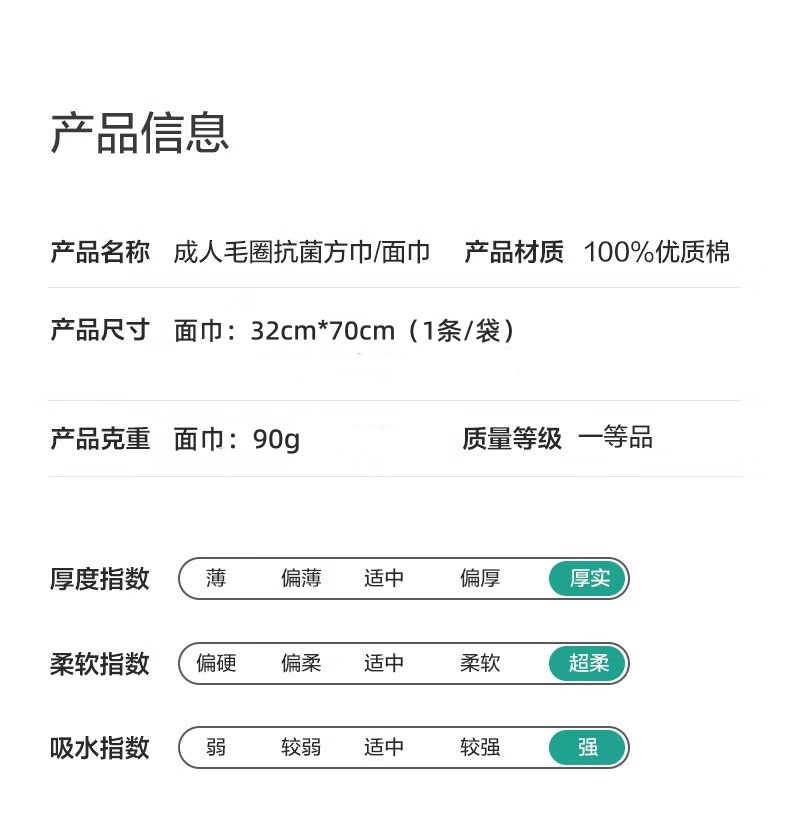 产品信息

产品名称 成人毛圈抗菌方巾/面巾 产品材质 100%优质棉

产品尺寸 面巾：32cm*70cm（1条/袋）

产品克重 面巾：90g 质量等级 一等品

厚度指数 薄 偏薄 适中 偏厚 厚实

柔软指数 偏硬 偏柔 适中 柔软 超柔

吸水指数 弱 较弱 适中 较强 强