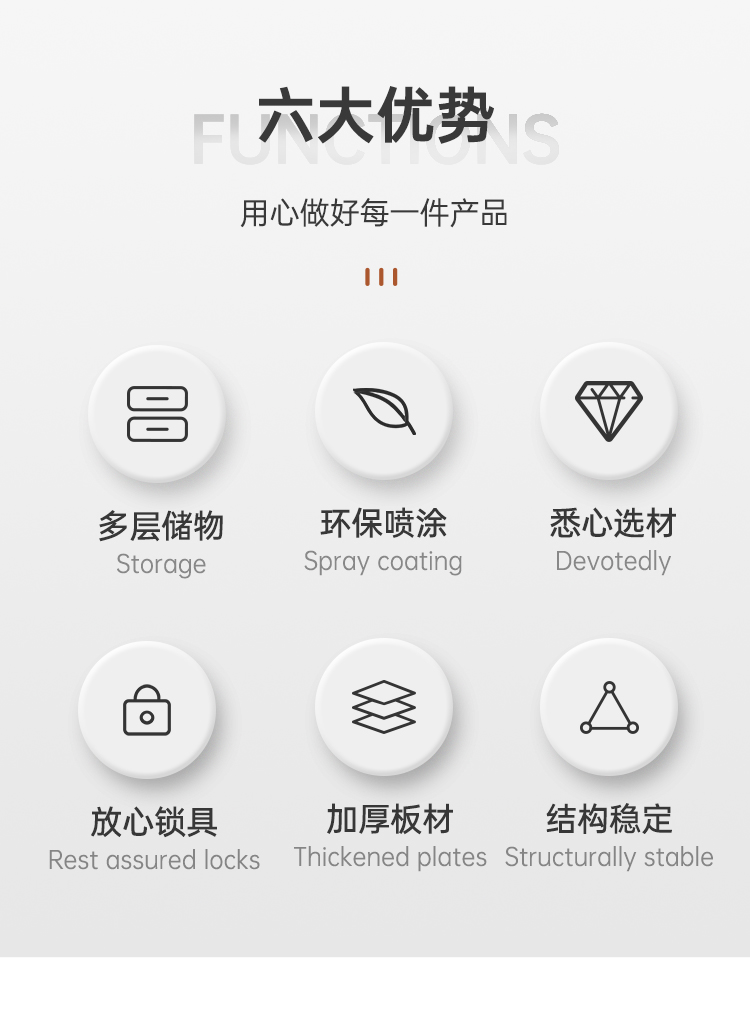 六大优势
FUNCTIONS

用心做好每一件产品

多层储物
Storage

环保喷涂
Spray coating

悉心选材
Devotedly

放心锁具
Rest assured locks

加厚板材
Thickened plates

结构稳定
Structurally stable